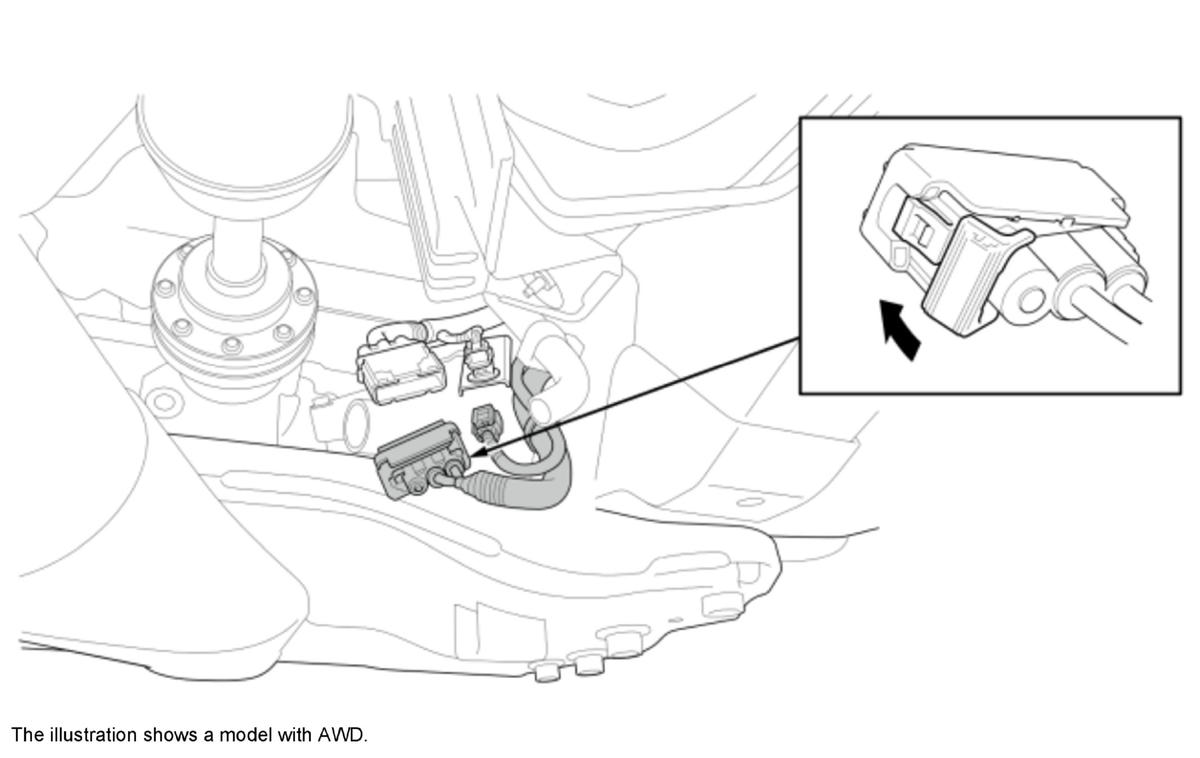 The illustration shows a model with AWD.