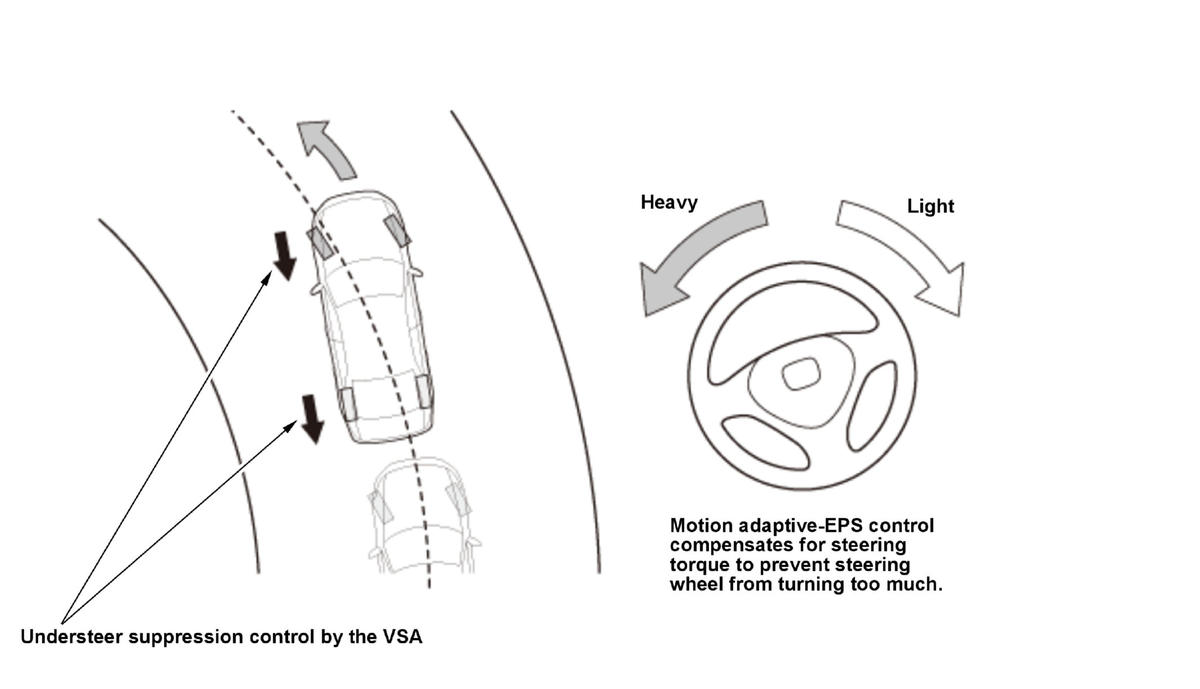 Heavy

Light

Motion adaptive-EPS control compensates for steering torque to prevent steering wheel from turning too much.

Understeer suppression control by the VSA