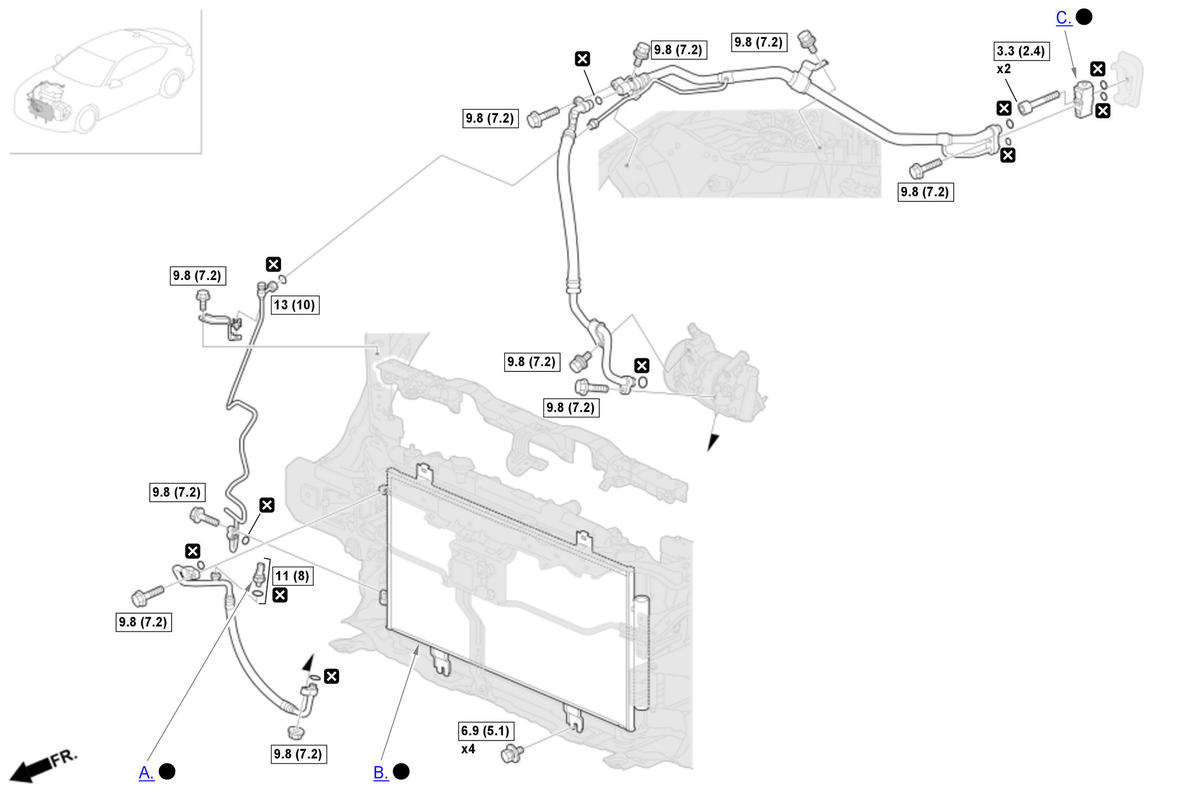 C.

9.8 (7.2)

9.8 (7.2)

3.3 (2.4)
x2

9.8 (7.2)

9.8 (7.2)

9.8 (7.2)

13 (10)

9.8 (7.2)

9.8 (7.2)

9.8 (7.2)

11 (8)

9.8 (7.2)

6.9 (5.1)
x4

9.8 (7.2)

FR.

A.

B.