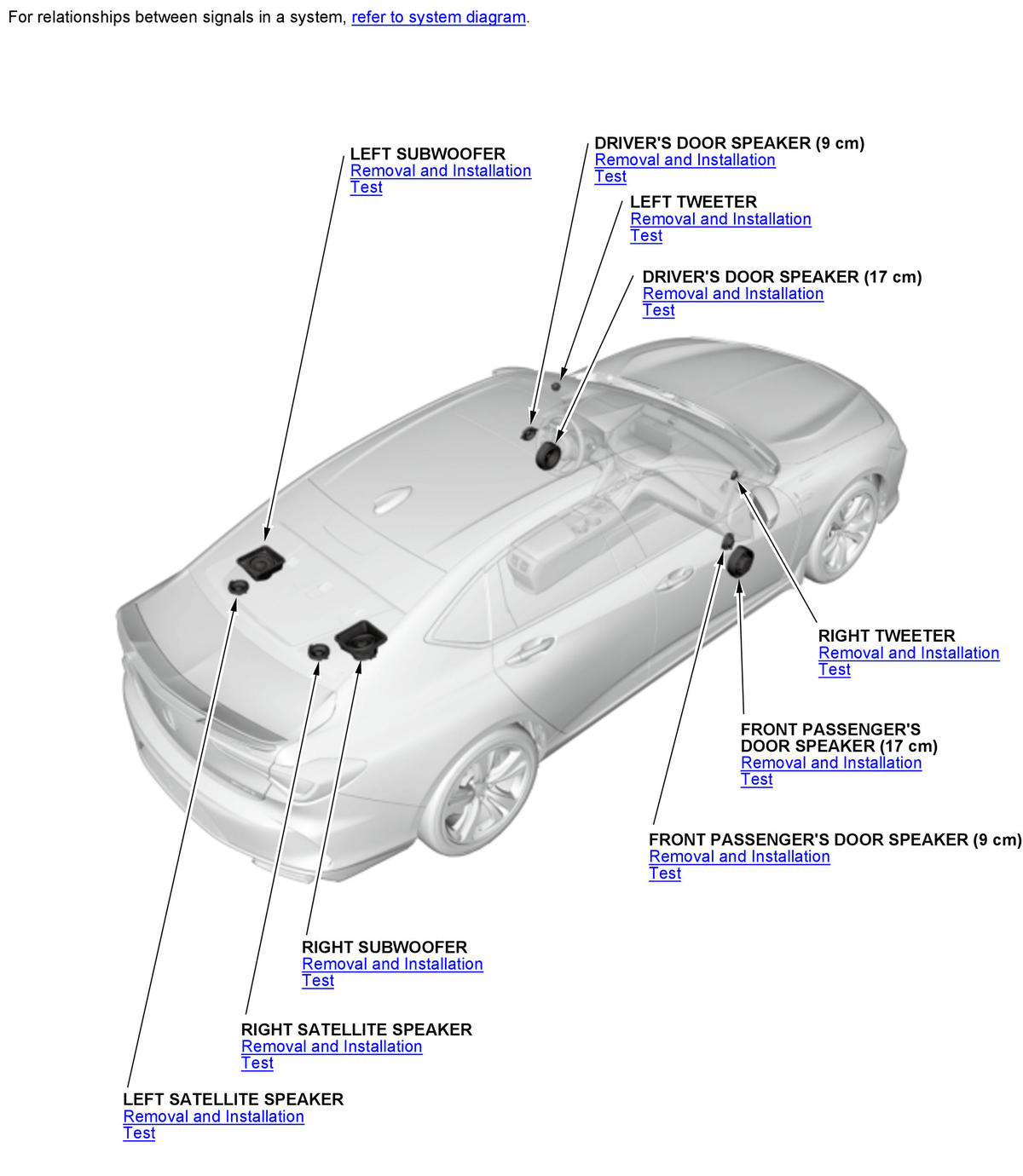 For relationships between signals in a system, refer to system diagram.

LEFT SUBWOOFER
Removal and Installation
Test

DRIVER'S DOOR SPEAKER (9 cm)
Removal and Installation
Test

LEFT TWEETER
Removal and Installation
Test

DRIVER'S DOOR SPEAKER (17 cm)
Removal and Installation
Test

RIGHT TWEETER
Removal and Installation
Test

FRONT PASSENGER'S DOOR SPEAKER (17 cm)
Removal and Installation
Test

FRONT PASSENGER'S DOOR SPEAKER (9 cm)
Removal and Installation
Test

RIGHT SUBWOOFER
Removal and Installation
Test

RIGHT SATELLITE SPEAKER
Removal and Installation
Test

LEFT SATELLITE SPEAKER
Removal and Installation
Test