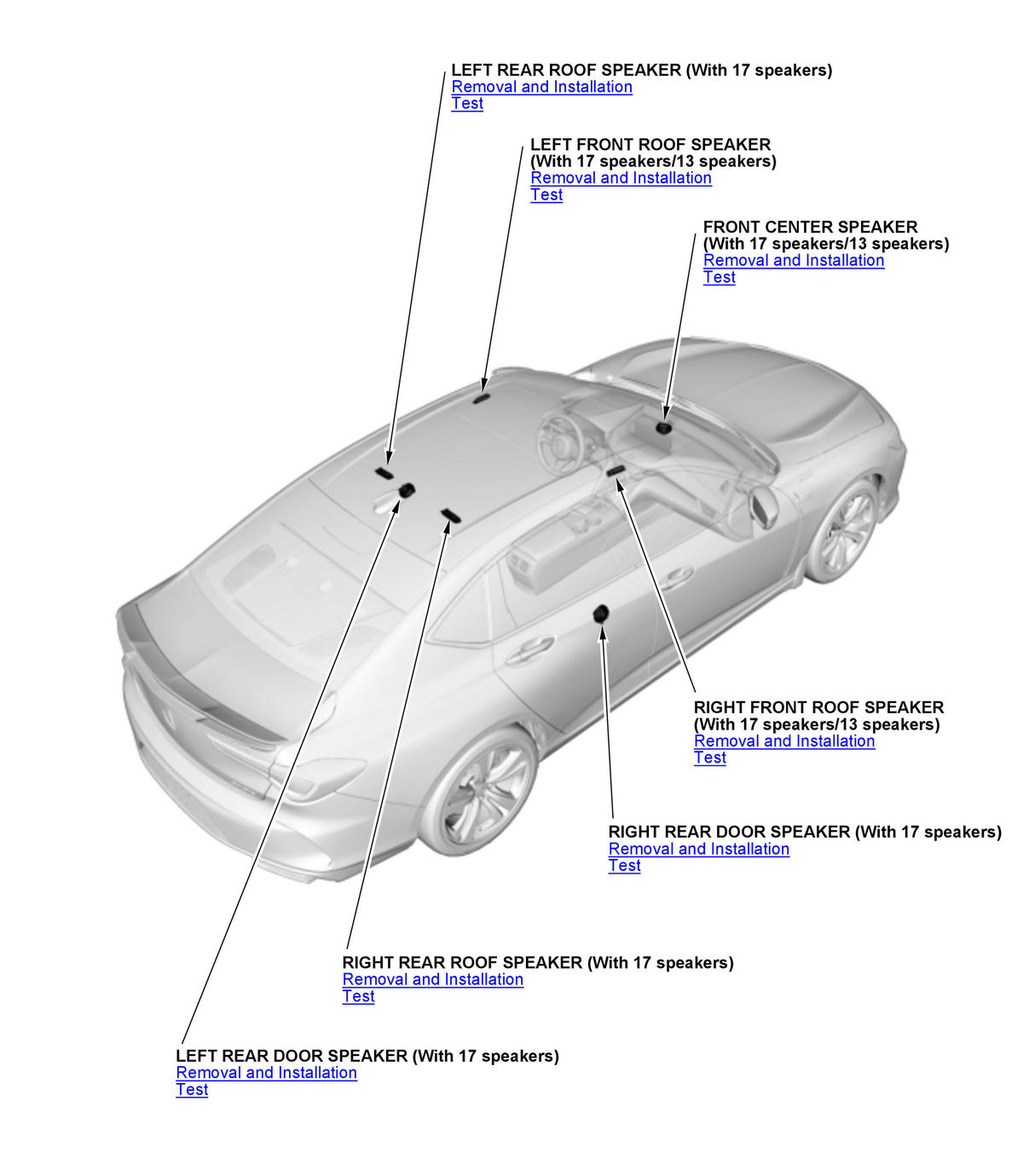 LEFT REAR ROOF SPEAKER (With 17 speakers)
Removal and Installation
Test

LEFT FRONT ROOF SPEAKER (With 17 speakers/13 speakers)
Removal and Installation
Test

FRONT CENTER SPEAKER (With 17 speakers/13 speakers)
Removal and Installation
Test

RIGHT FRONT ROOF SPEAKER (With 17 speakers/13 speakers)
Removal and Installation
Test

RIGHT REAR DOOR SPEAKER (With 17 speakers)
Removal and Installation
Test

RIGHT REAR ROOF SPEAKER (With 17 speakers)
Removal and Installation
Test

LEFT REAR DOOR SPEAKER (With 17 speakers)
Removal and Installation
Test