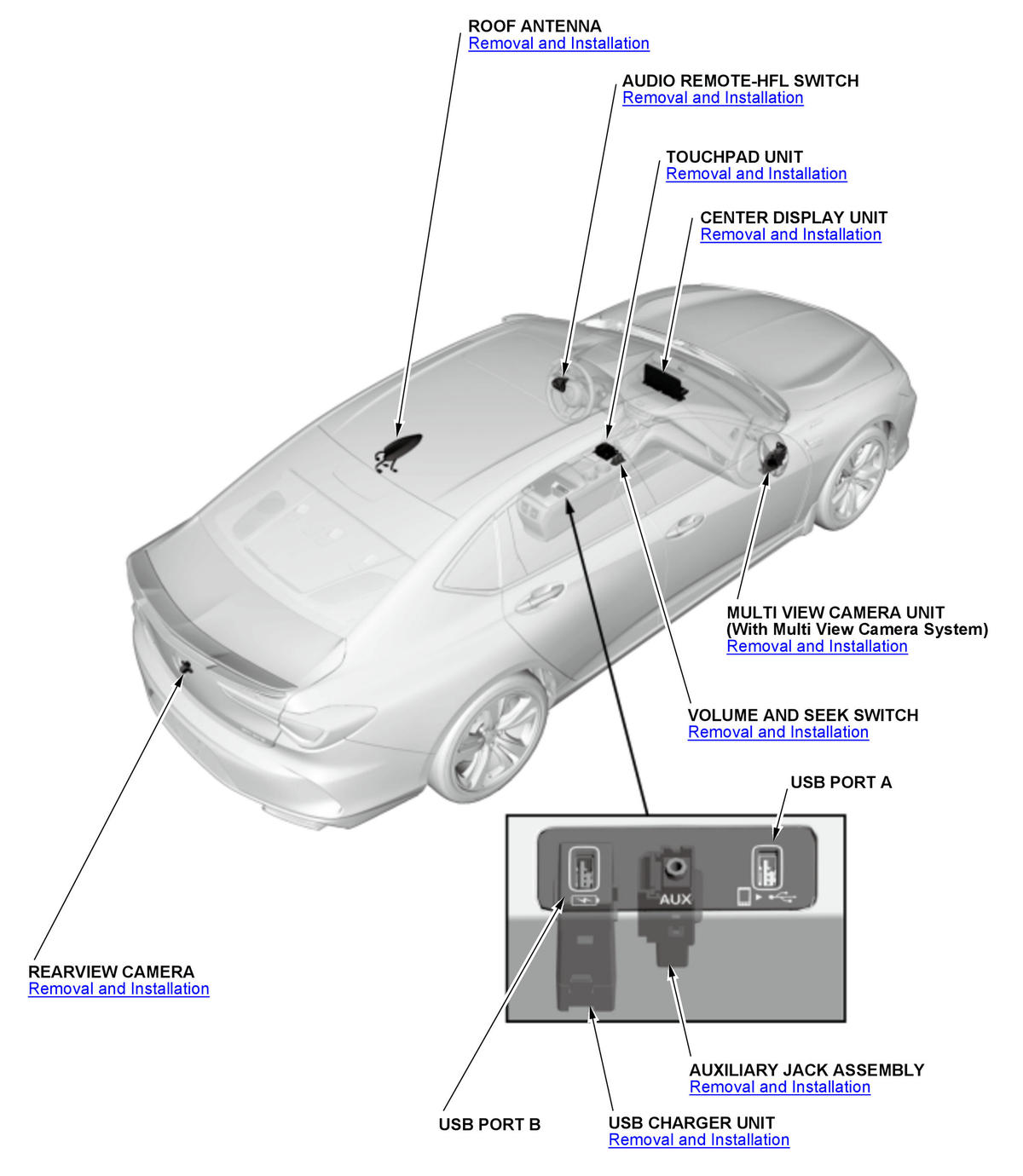 ROOF ANTENNA
Removal and Installation

AUDIO REMOTE-HFL SWITCH
Removal and Installation

TOUCHPAD UNIT
Removal and Installation

CENTER DISPLAY UNIT
Removal and Installation

MULTI VIEW CAMERA UNIT
(With Multi View Camera System)
Removal and Installation

VOLUME AND SEEK SWITCH
Removal and Installation

USB PORT A

AUX

REARVIEW CAMERA
Removal and Installation

AUXILIARY JACK ASSEMBLY
Removal and Installation

USB PORT B

USB CHARGER UNIT
Removal and Installation