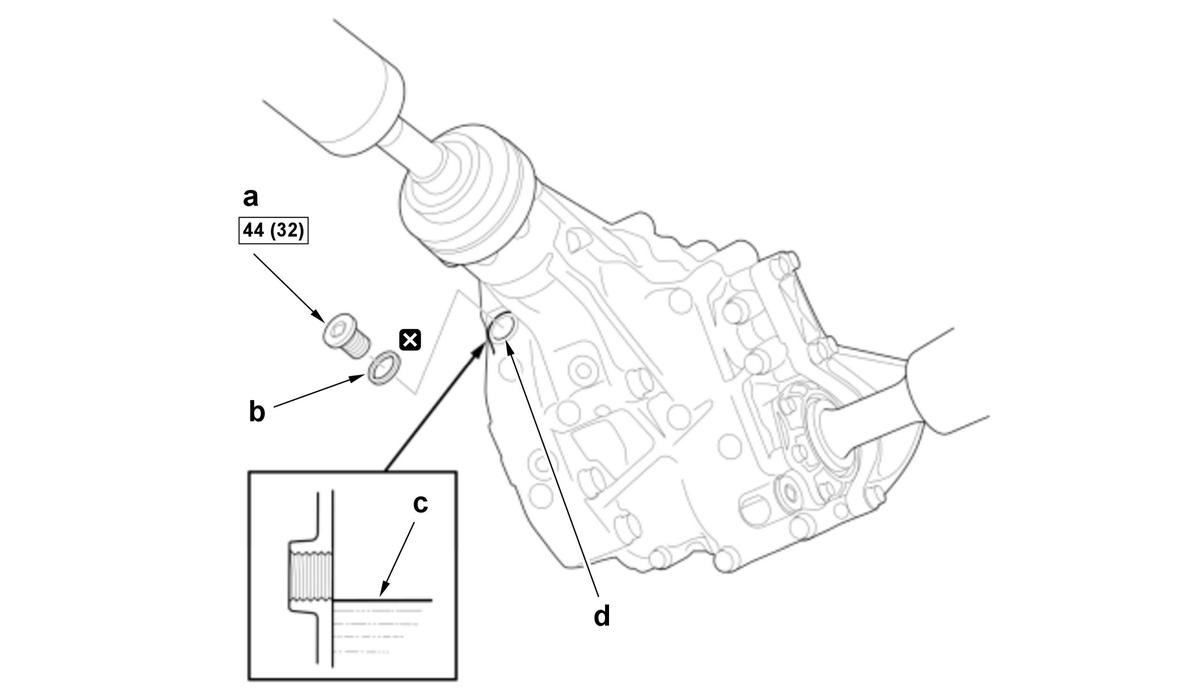 a
44 (32)
b
c
d