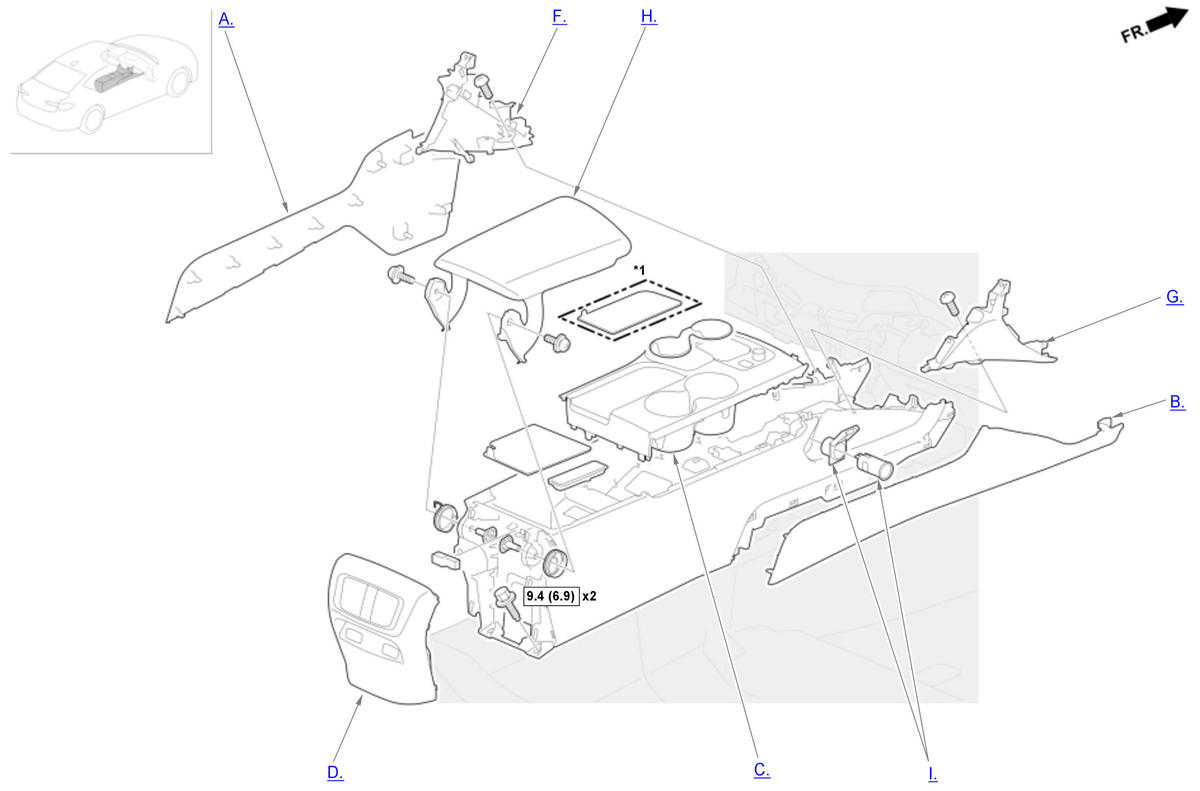 A.
F.
H.
FR.
*1
G.
B.
9.4 (6.9) x2
D.
C.
I.