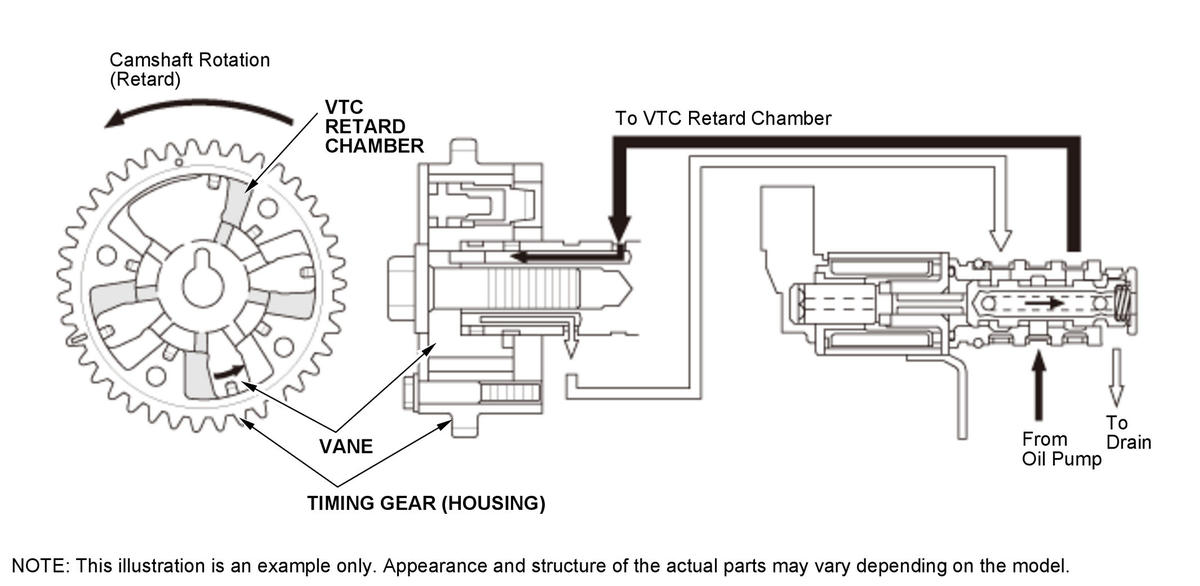 Camshaft Rotation (Retard)

VTC RETARD CHAMBER

To VTC Retard Chamber

VANE

TIMING GEAR (HOUSING)

From Oil Pump

To Drain

NOTE: This illustration is an example only. Appearance and structure of the actual parts may vary depending on the model.