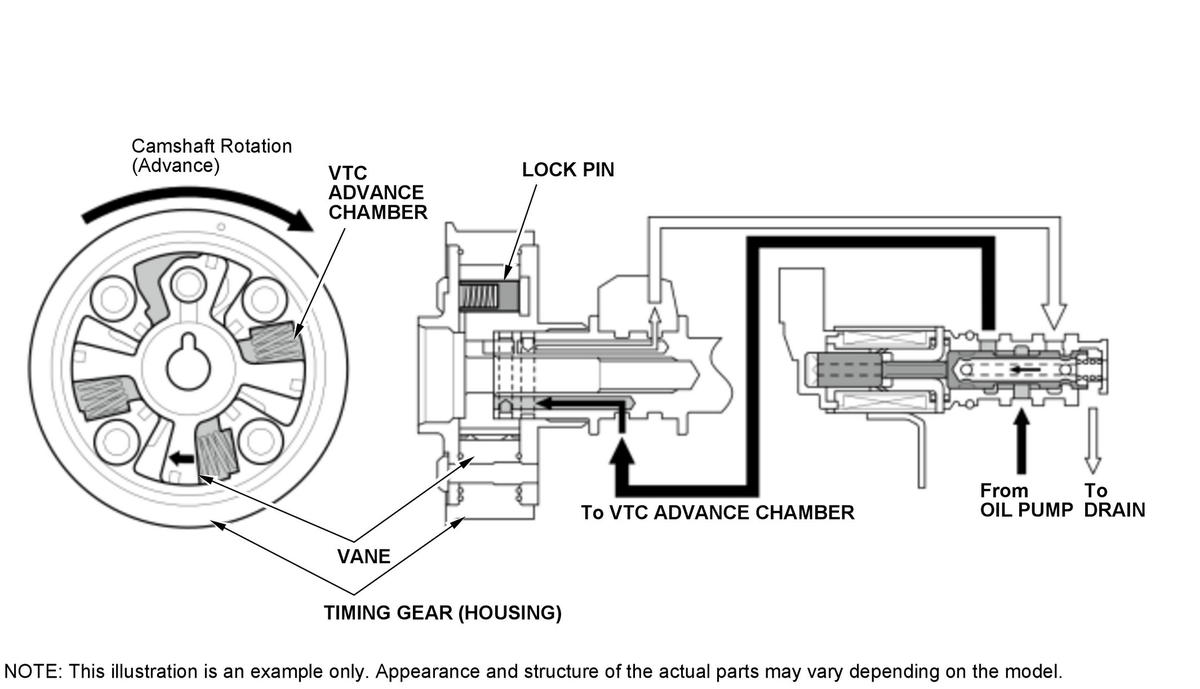 Camshaft Rotation (Advance)

VTC ADVANCE CHAMBER

LOCK PIN

To VTC ADVANCE CHAMBER

From OIL PUMP

To DRAIN

VANE

TIMING GEAR (HOUSING)

NOTE: This illustration is an example only. Appearance and structure of the actual parts may vary depending on the model.