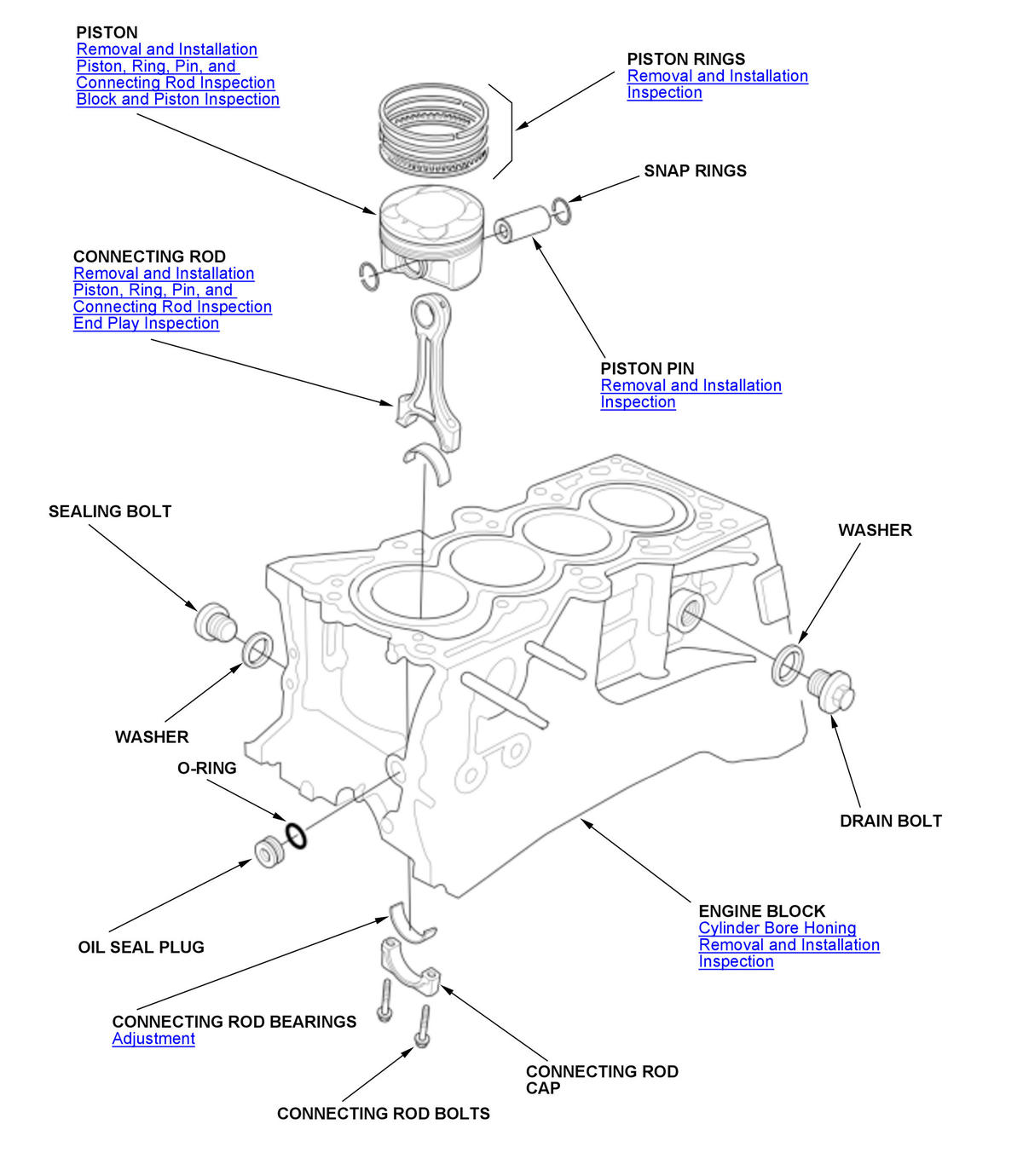 PISTON
Removal and Installation
Piston, Ring, Pin, and Connecting Rod Inspection
Block and Piston Inspection

PISTON RINGS
Removal and Installation
Inspection

SNAP RINGS

CONNECTING ROD
Removal and Installation
Piston, Ring, Pin, and Connecting Rod Inspection
End Play Inspection

PISTON PIN
Removal and Installation
Inspection

SEALING BOLT

WASHER

WASHER

O-RING

DRAIN BOLT

OIL SEAL PLUG

ENGINE BLOCK
Cylinder Bore Honing
Removal and Installation
Inspection

CONNECTING ROD BEARINGS
Adjustment

CONNECTING ROD CAP

CONNECTING ROD BOLTS