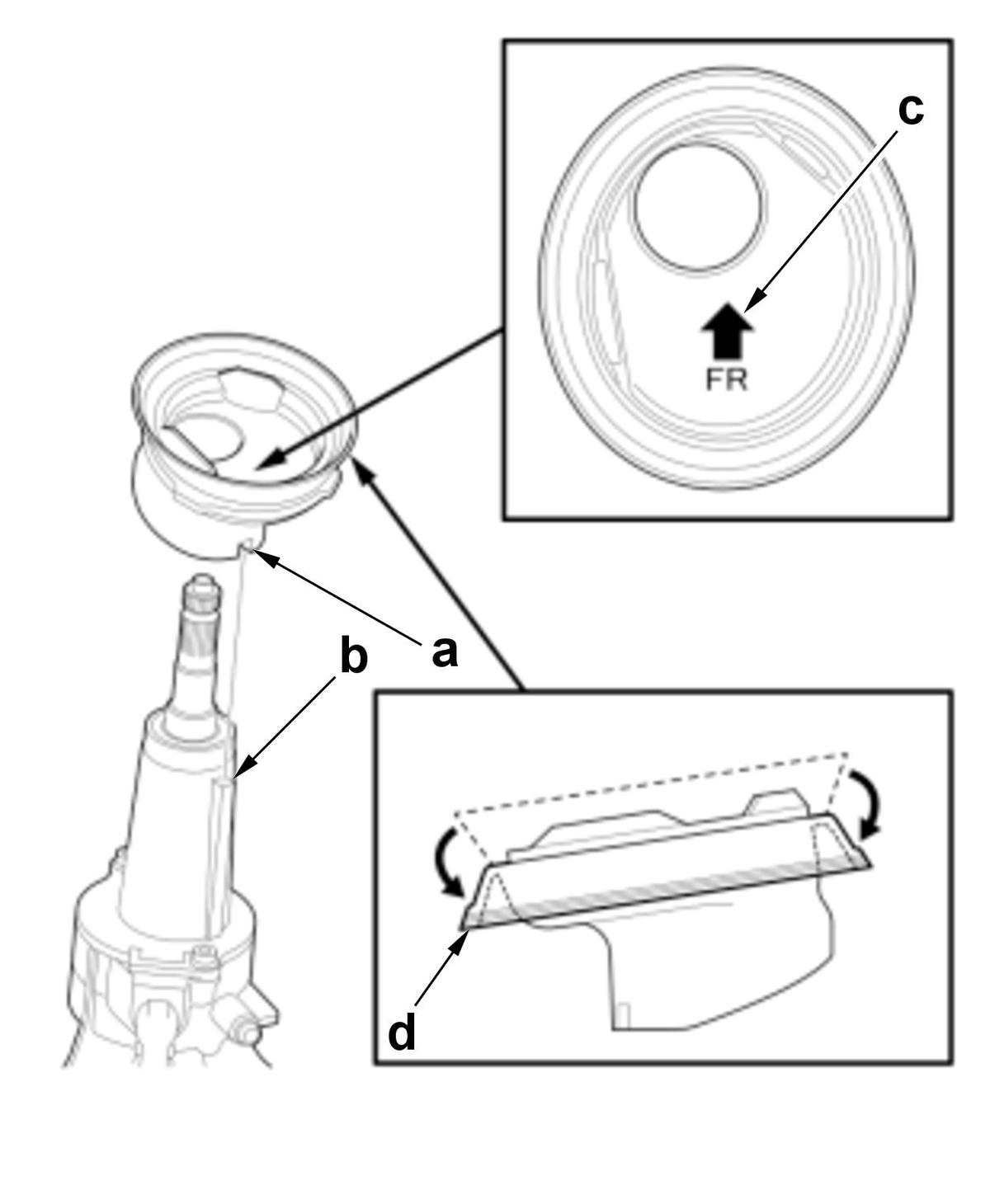 c
FR
a
b
d