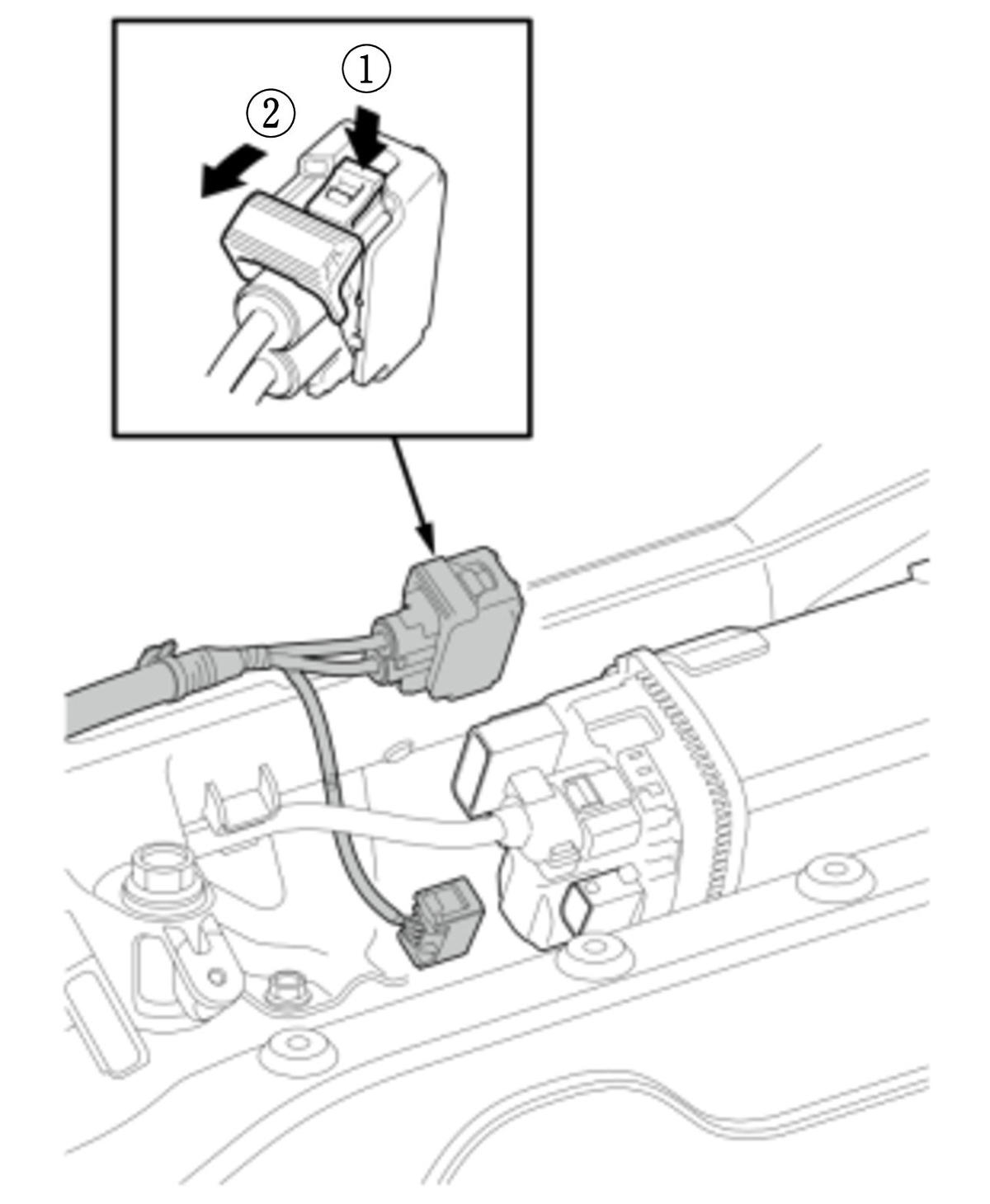 ①
②