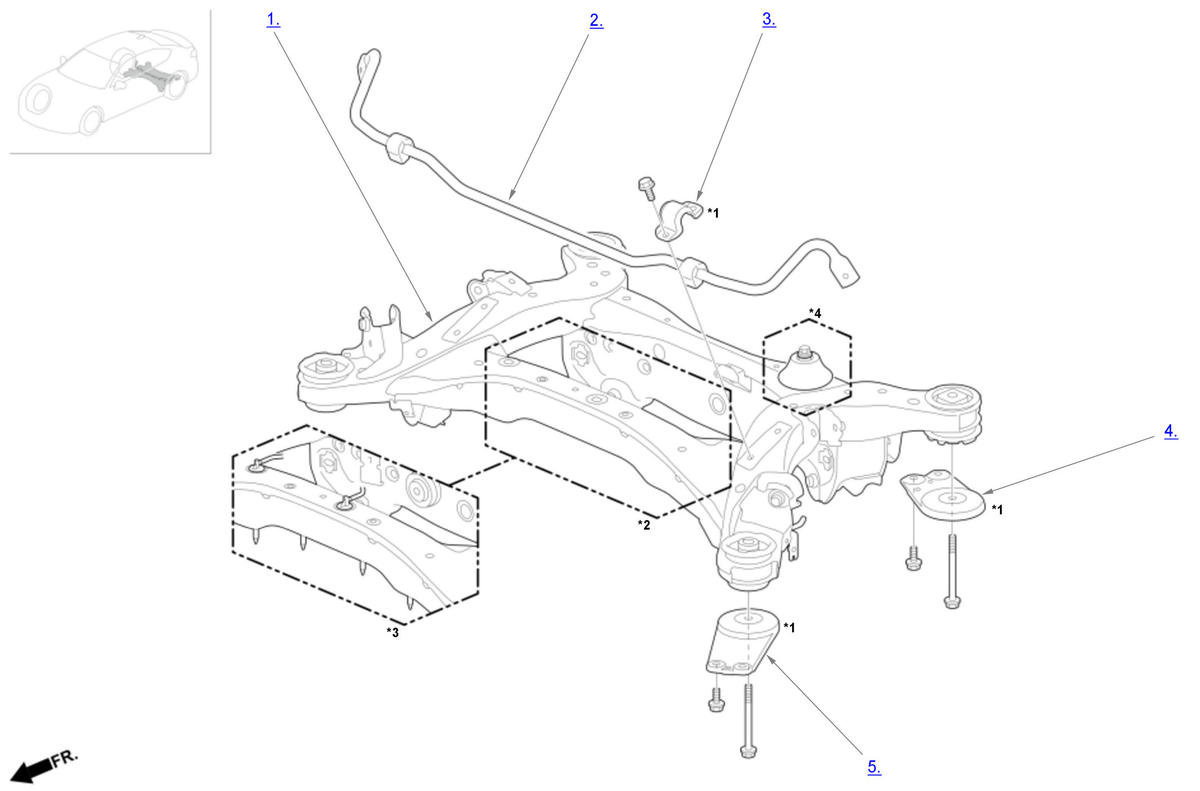 1.
2.
3.
*1
*4
4.
*1
*2
*3
*1
5.
FR.