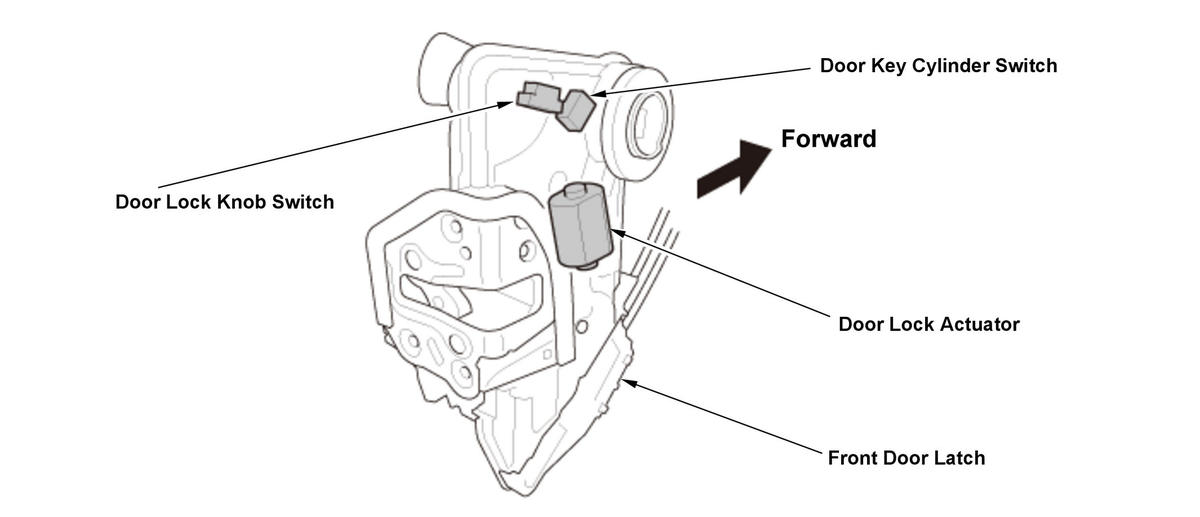 Door Key Cylinder Switch

Forward

Door Lock Knob Switch

Door Lock Actuator

Front Door Latch