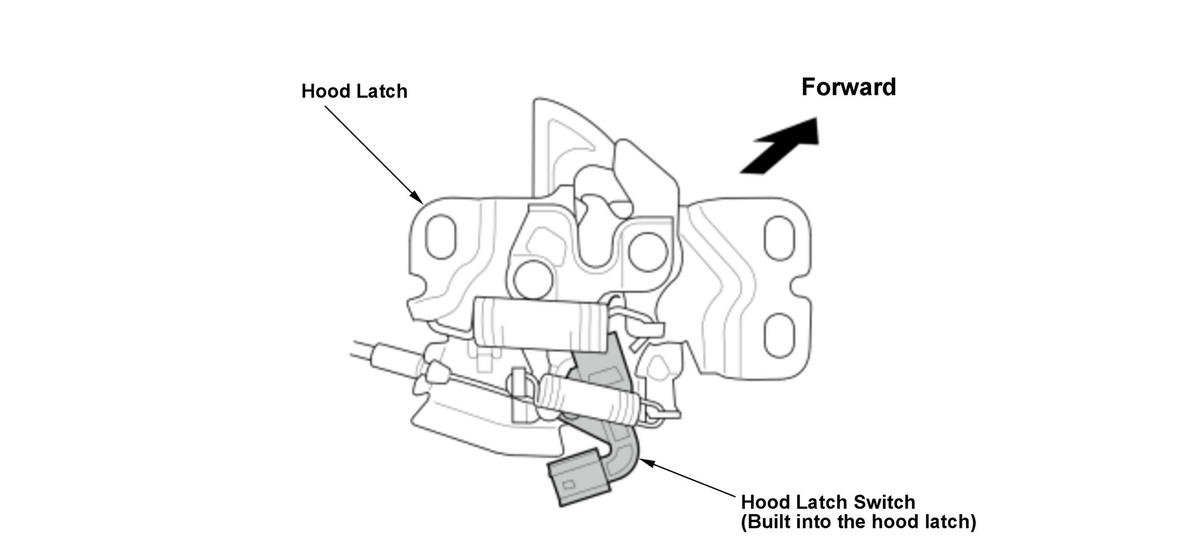 Hood Latch

Forward

Hood Latch Switch
(Built into the hood latch)