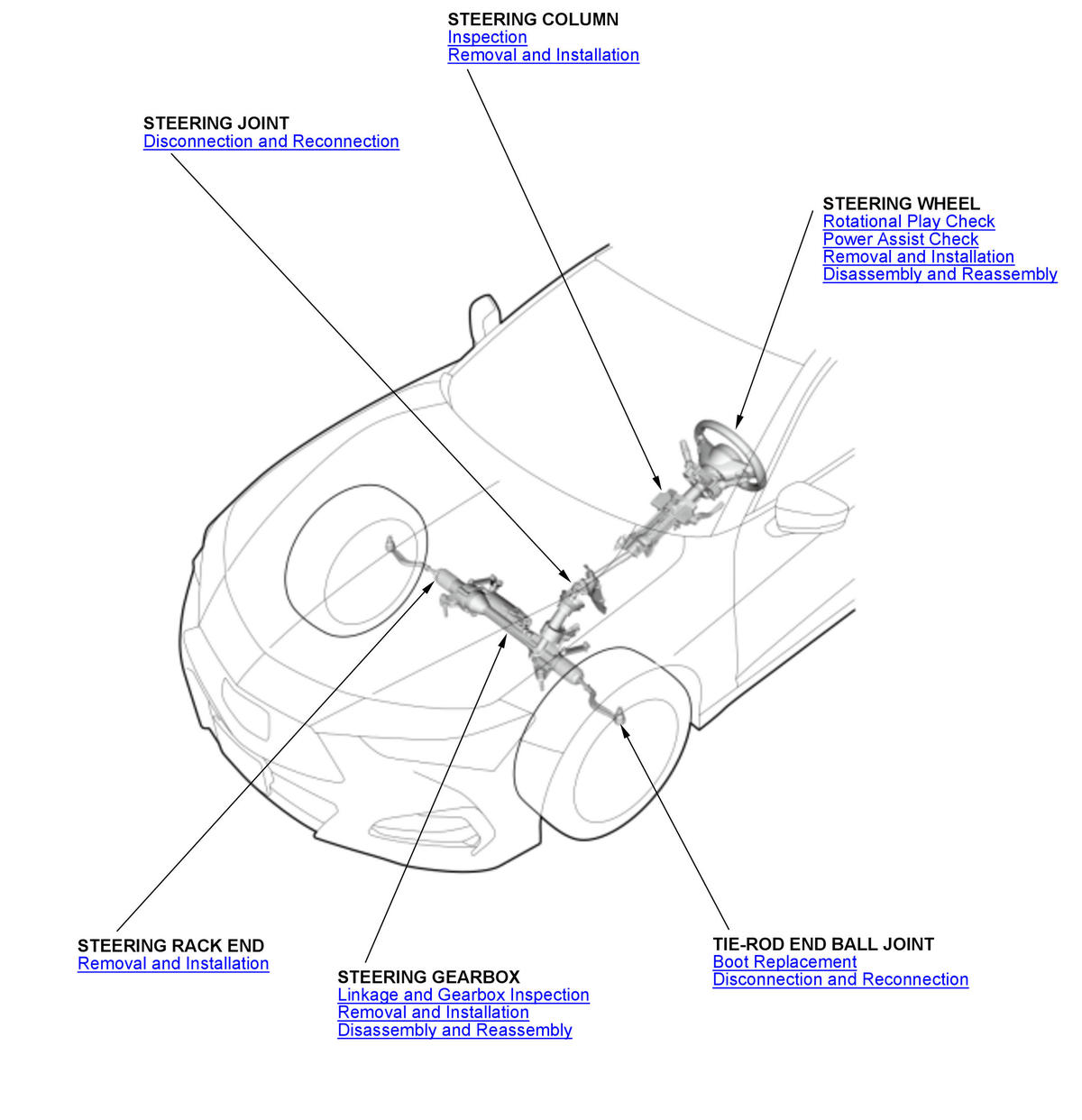 STEERING COLUMN
Inspection
Removal and Installation

STEERING JOINT
Disconnection and Reconnection

STEERING WHEEL
Rotational Play Check
Power Assist Check
Removal and Installation
Disassembly and Reassembly

STEERING RACK END
Removal and Installation

STEERING GEARBOX
Linkage and Gearbox Inspection
Removal and Installation
Disassembly and Reassembly

TIE-ROD END BALL JOINT
Boot Replacement
Disconnection and Reconnection