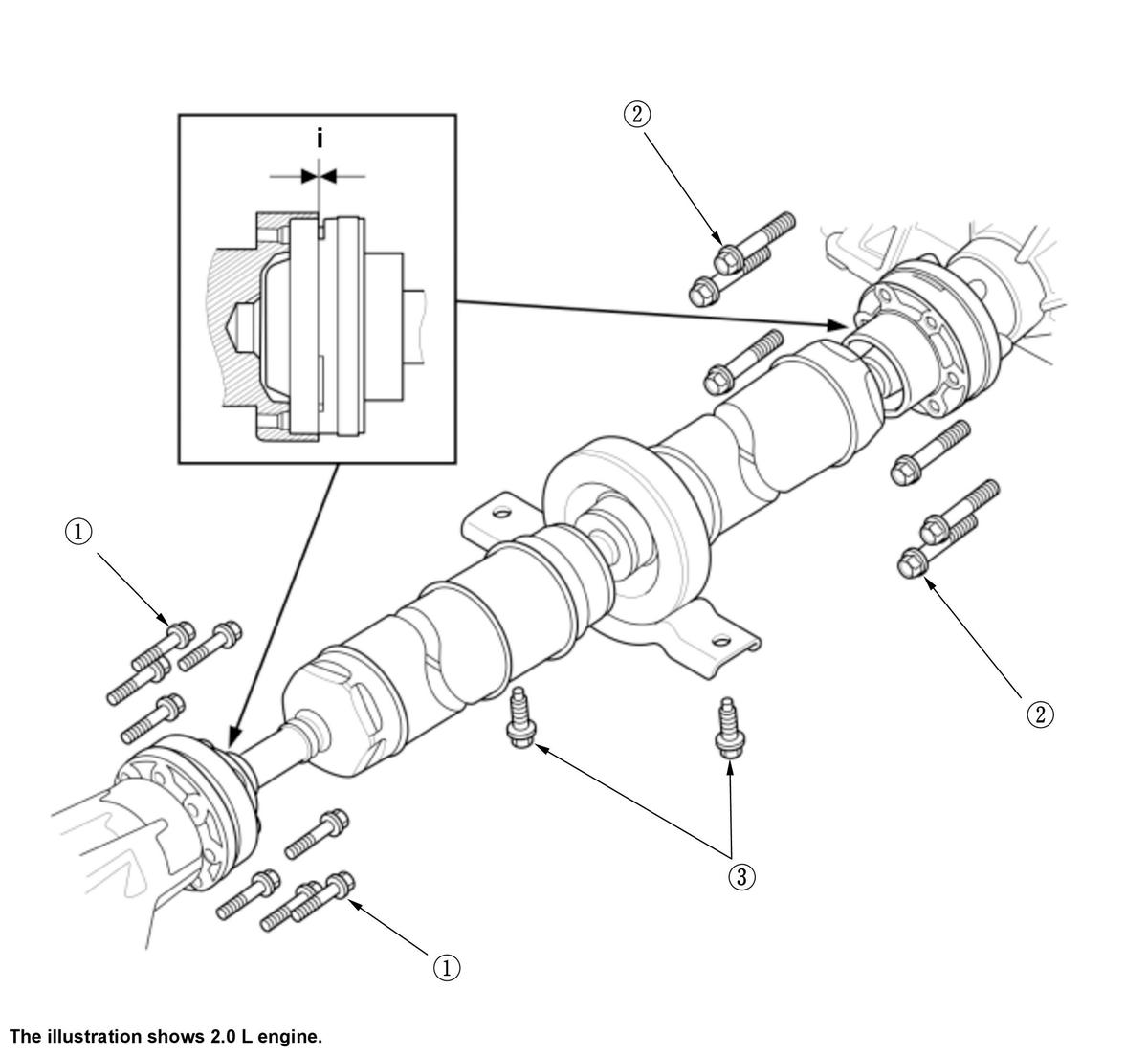 i

②

①

②

③

①

The illustration shows 2.0 L engine.