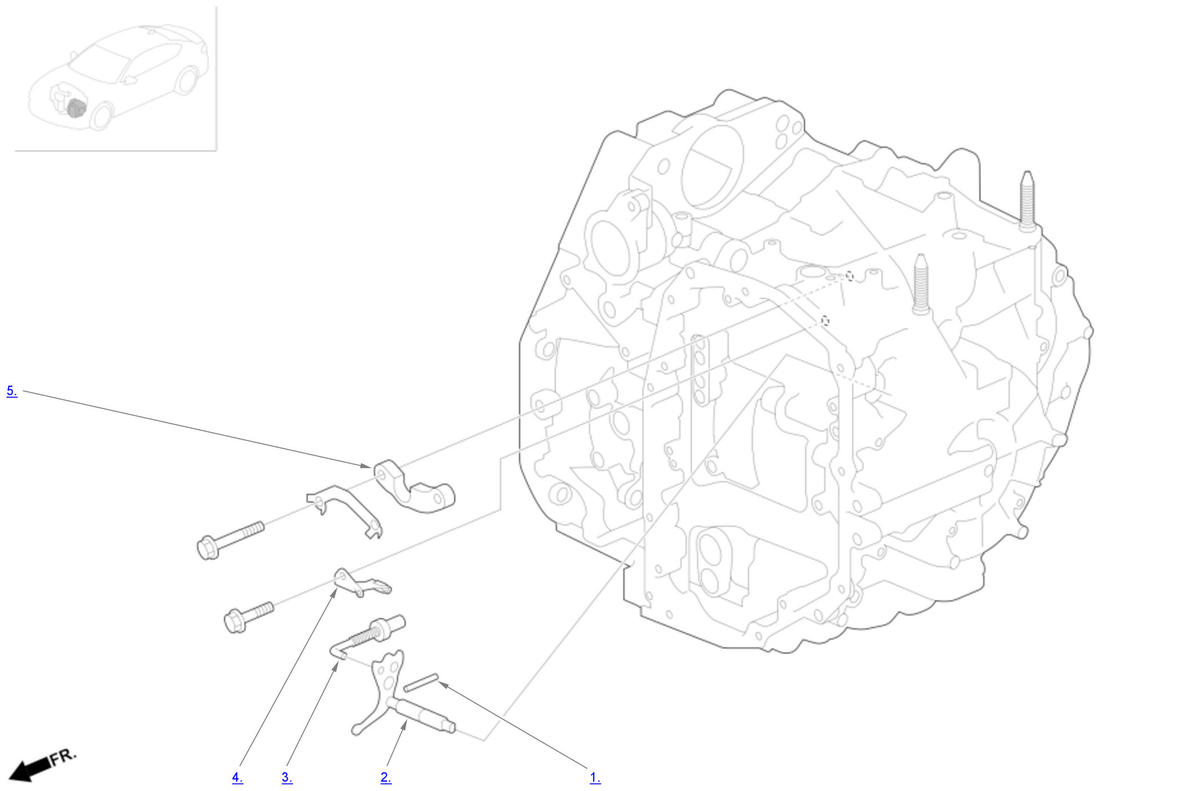 5.

FR.

4.

3.

2.

1.