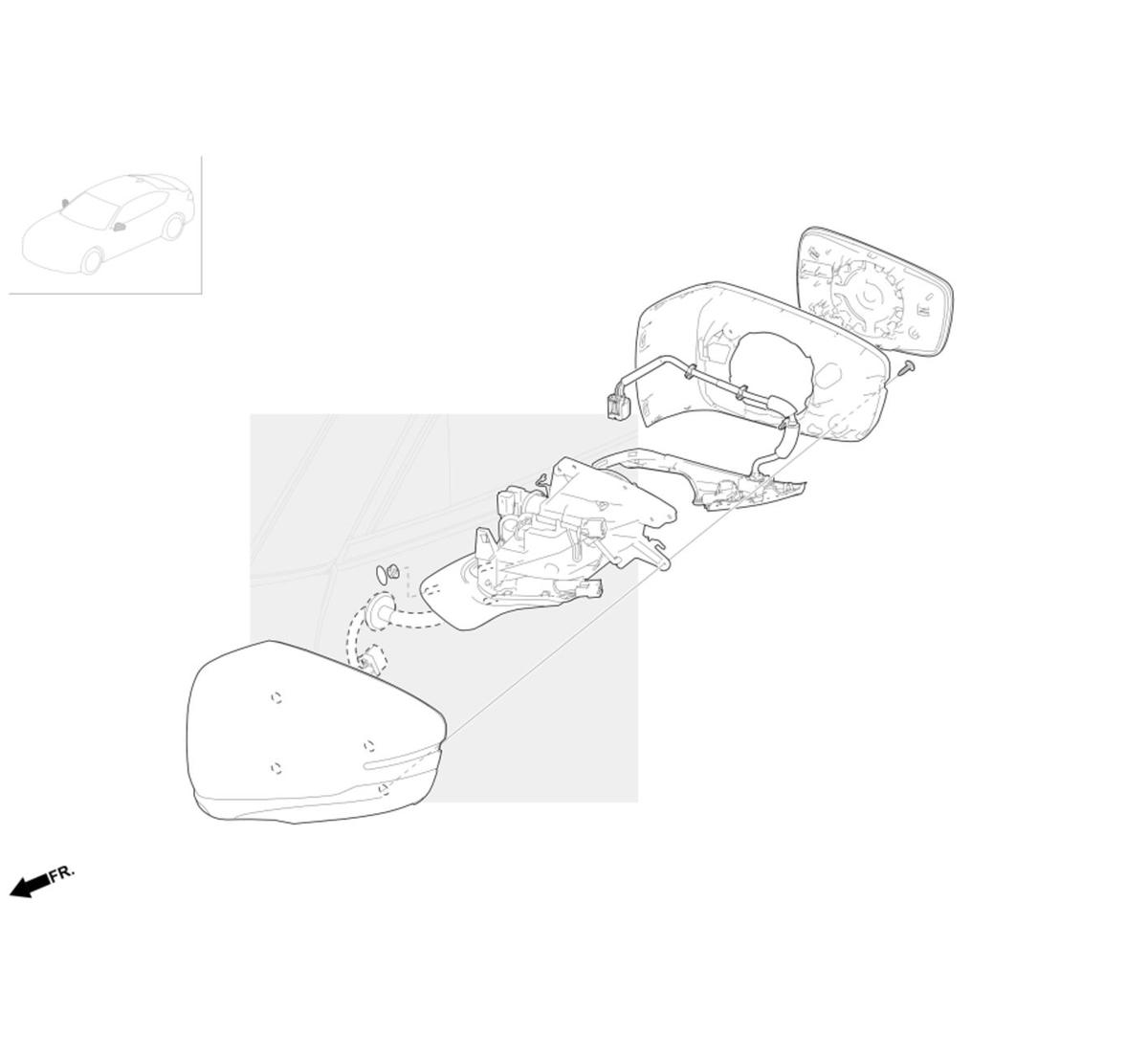 FR.