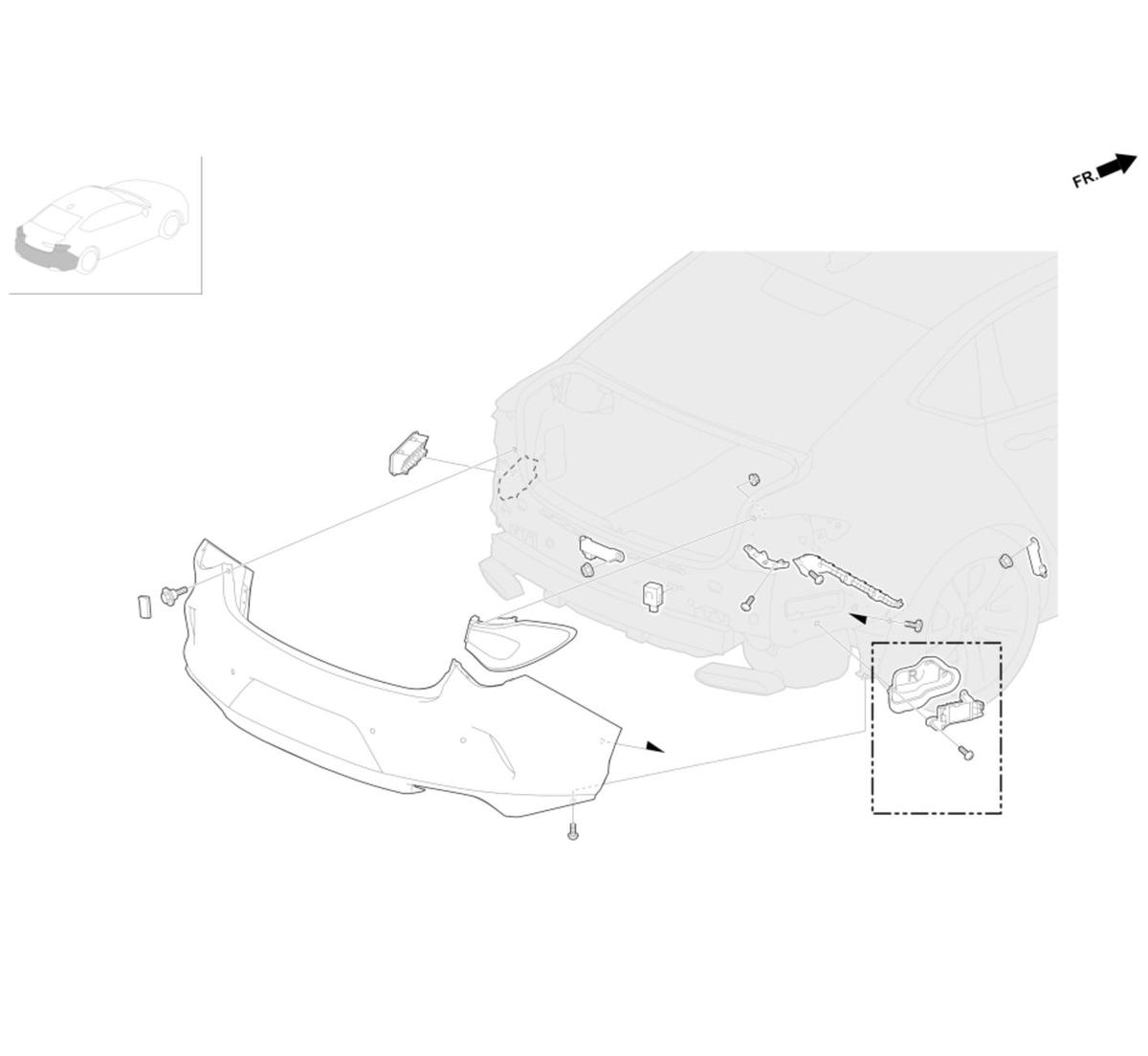 FR.

R