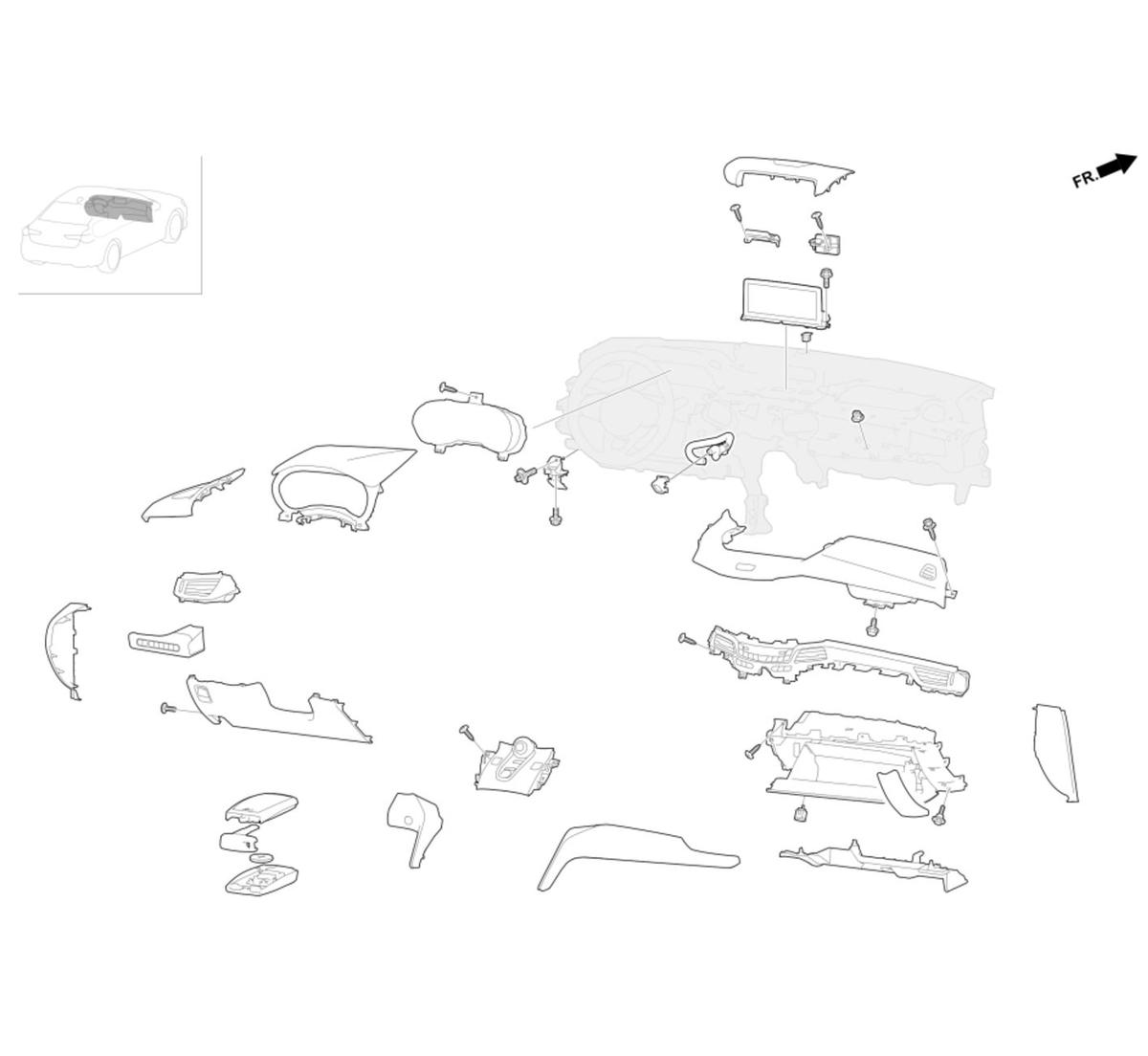 FR.