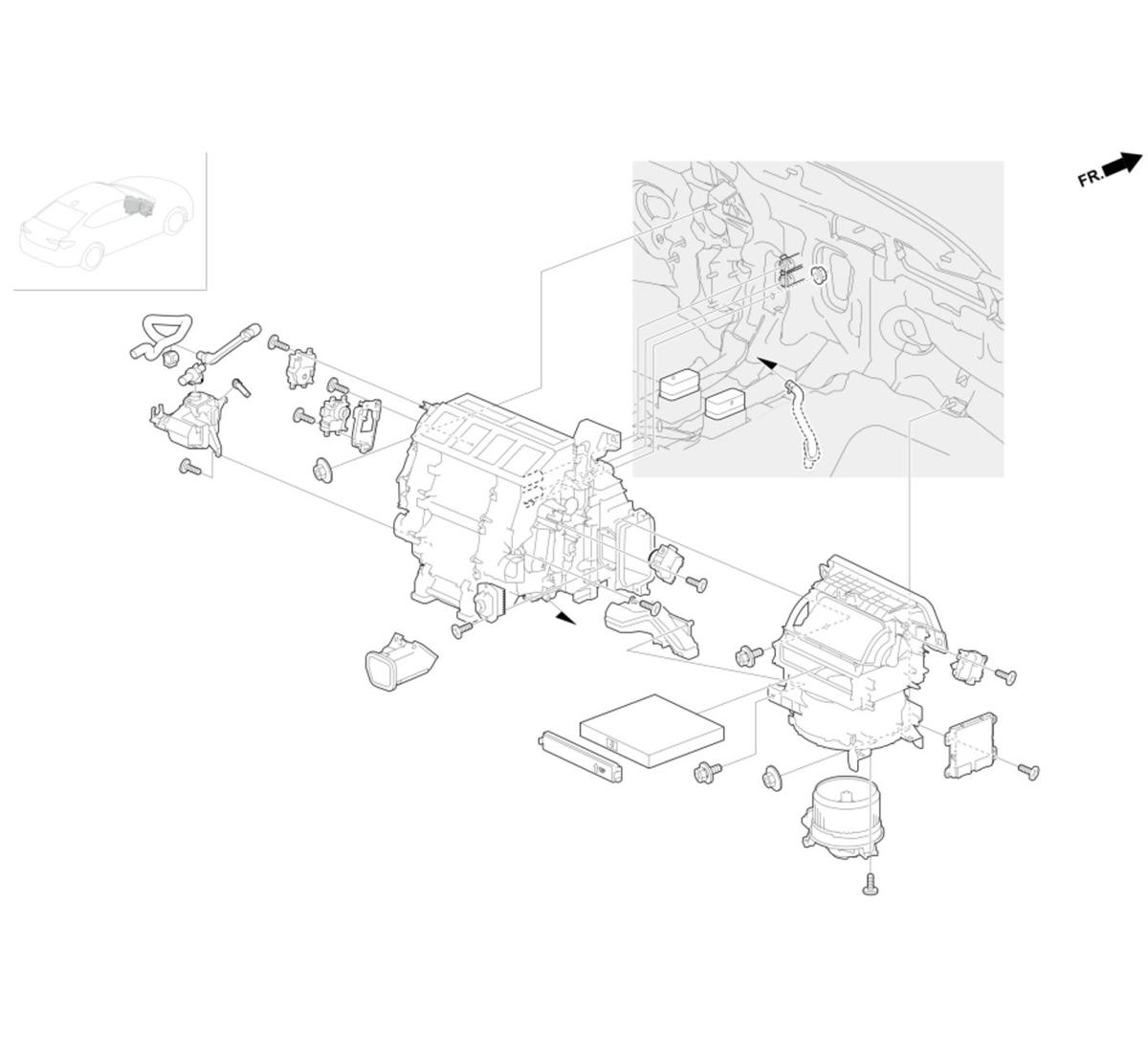 FR.