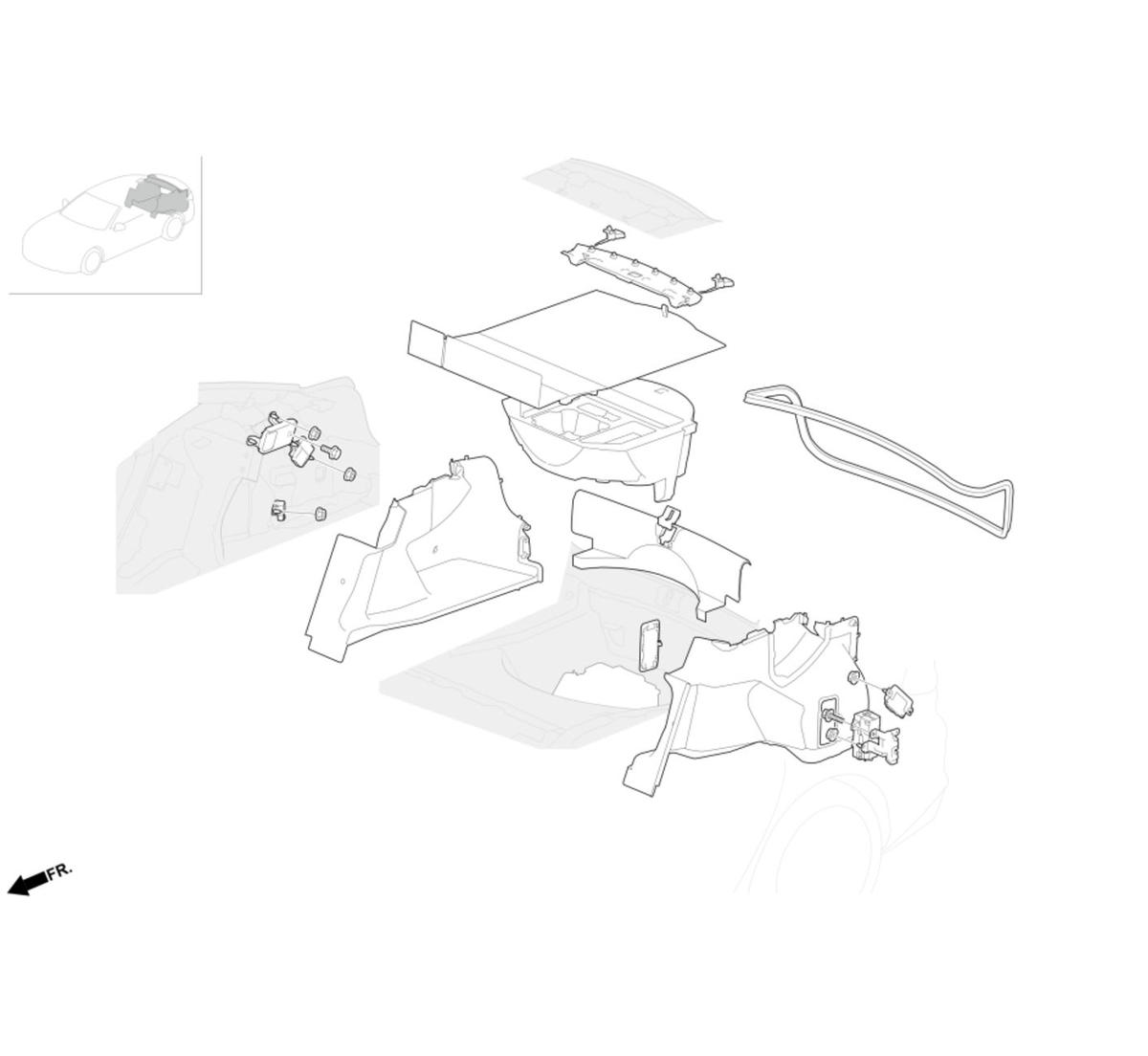 FR.