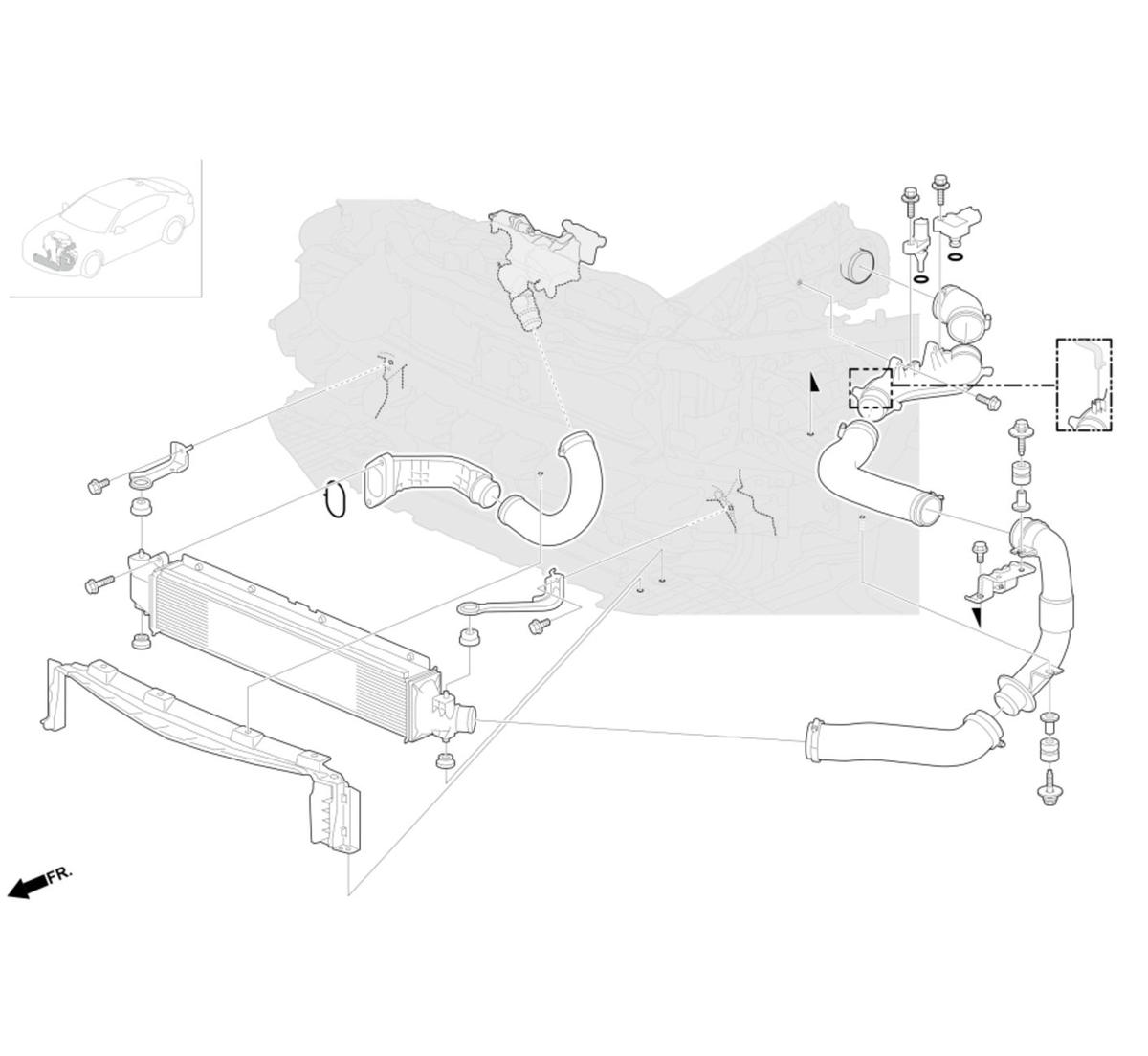 FR.