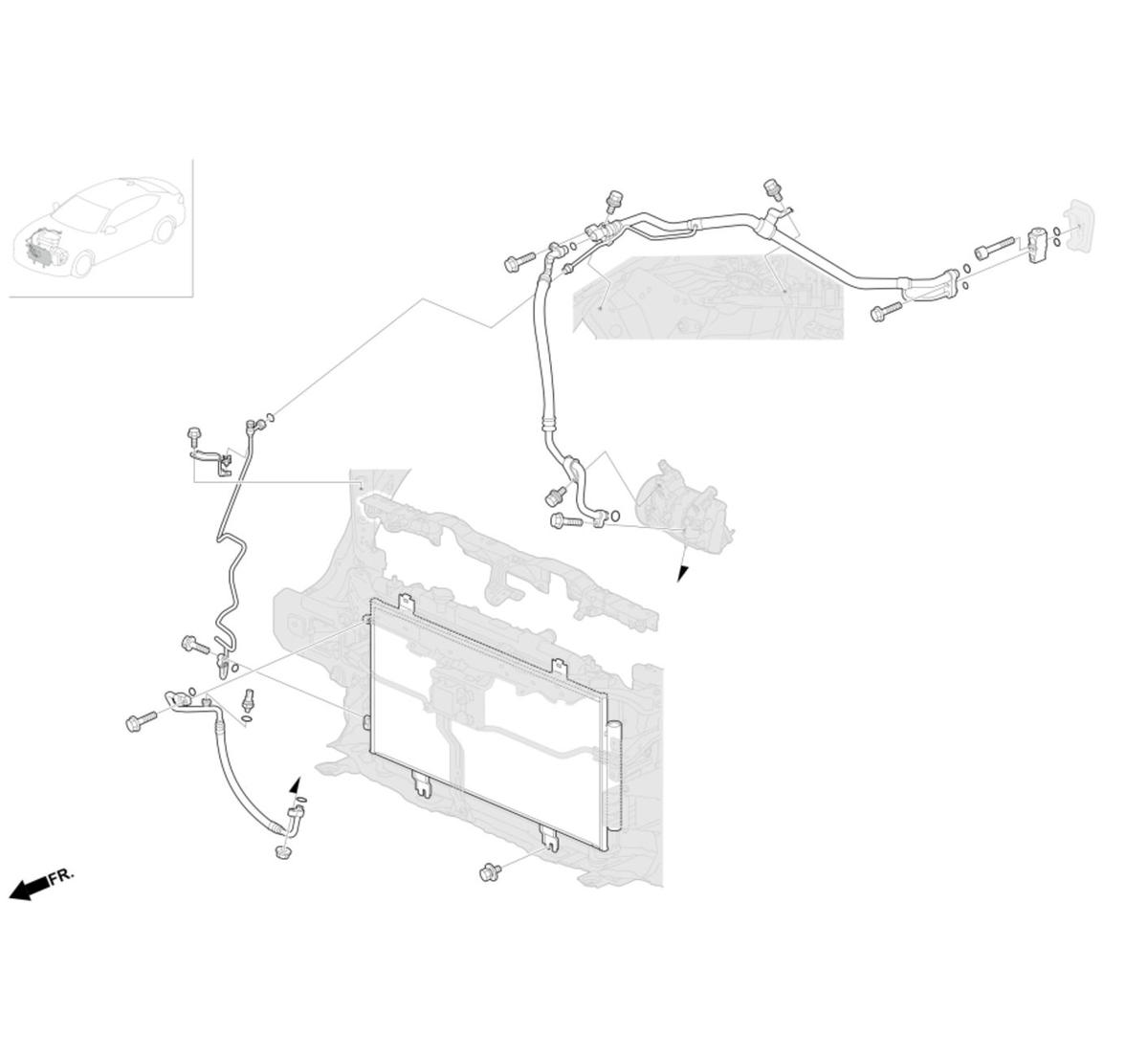 FR.