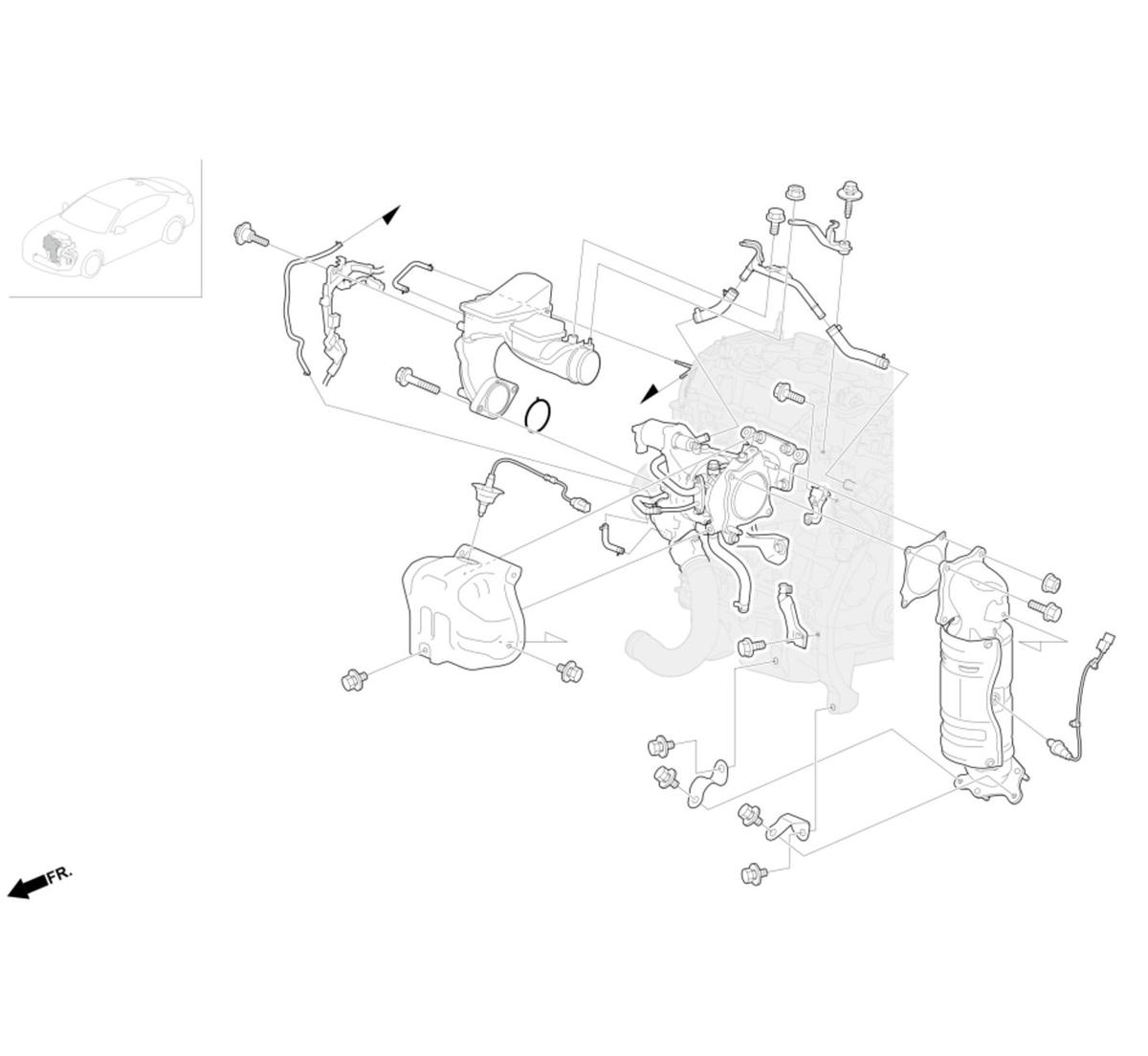 FR.