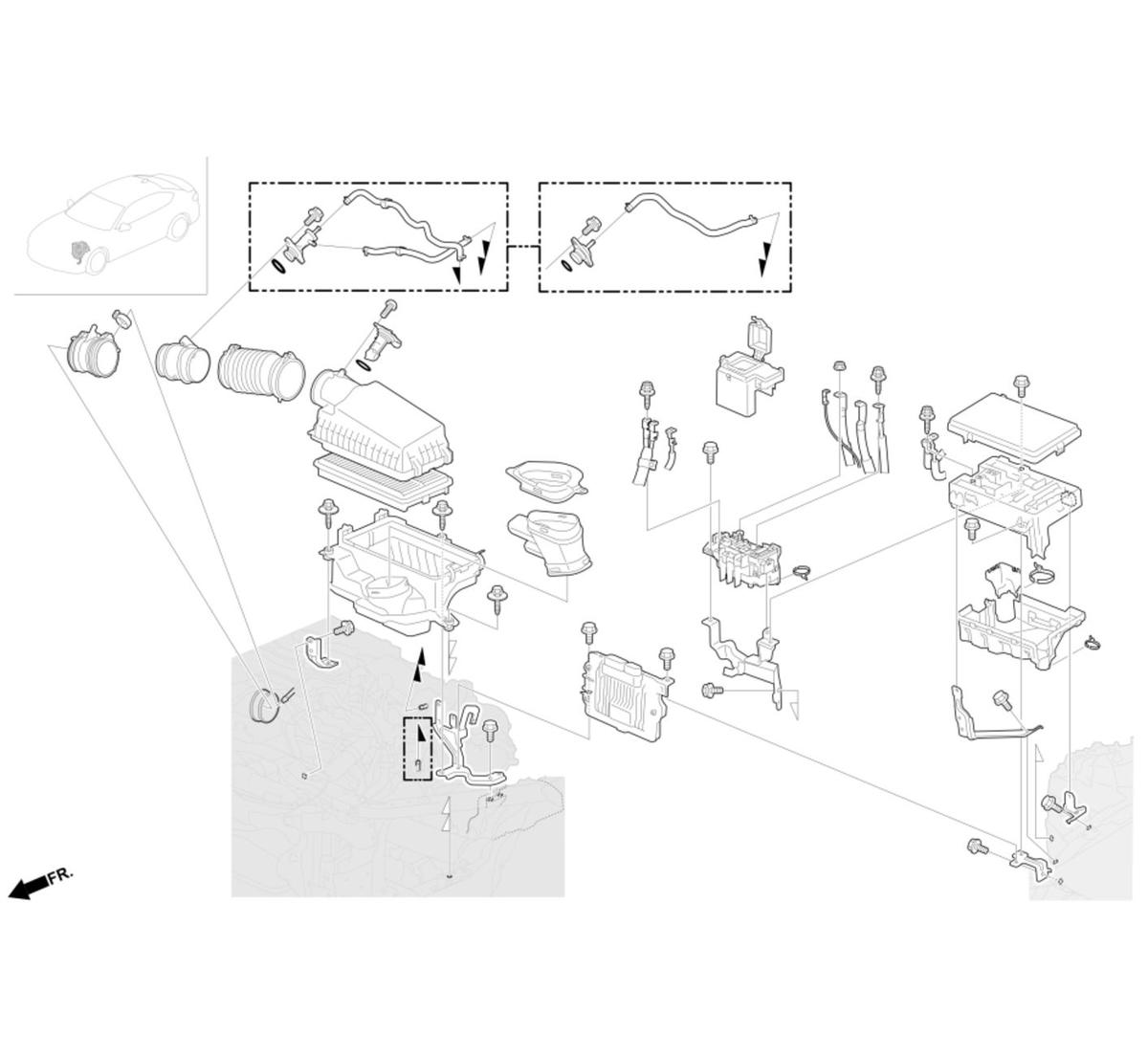 FR.