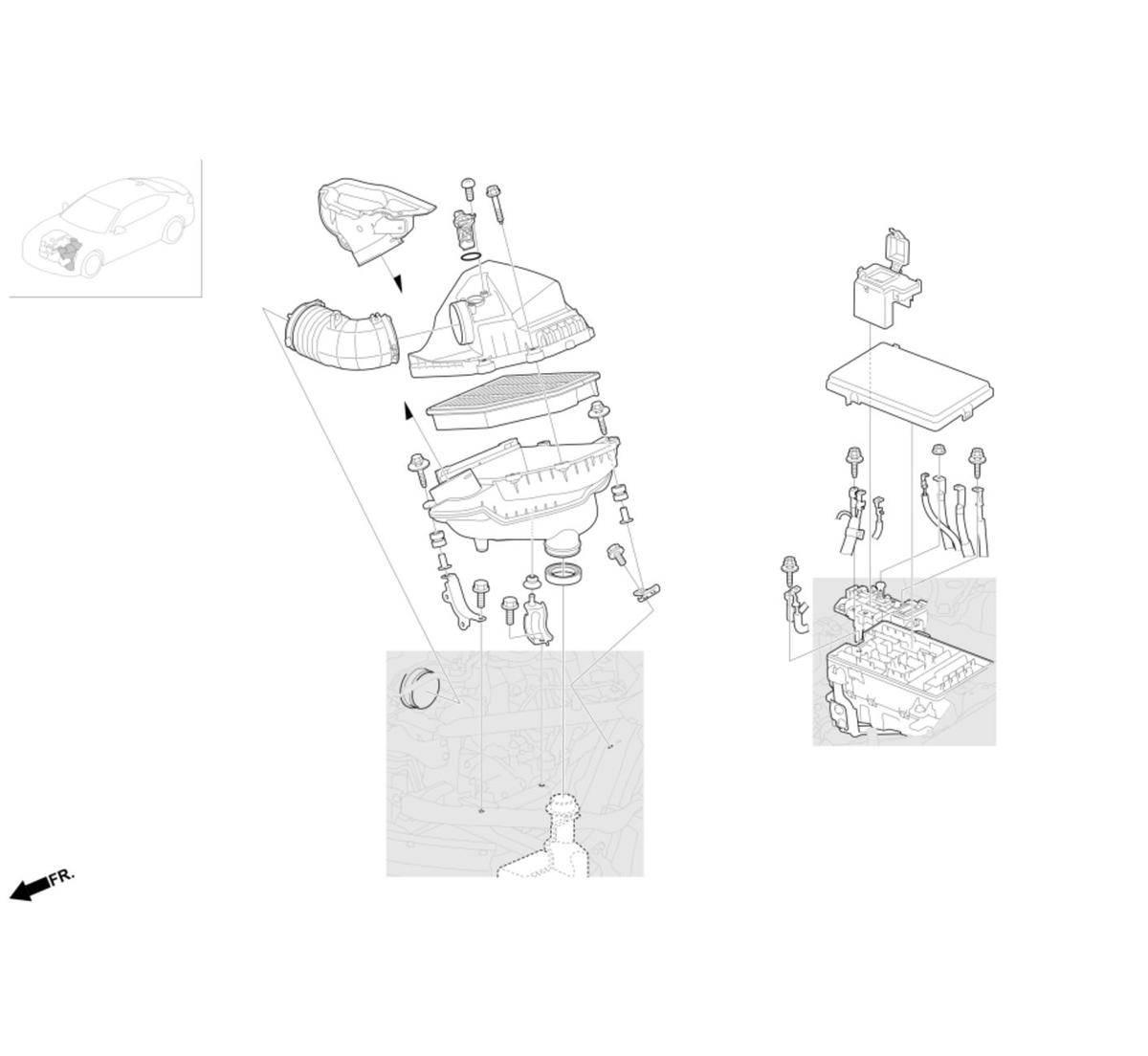 FR.