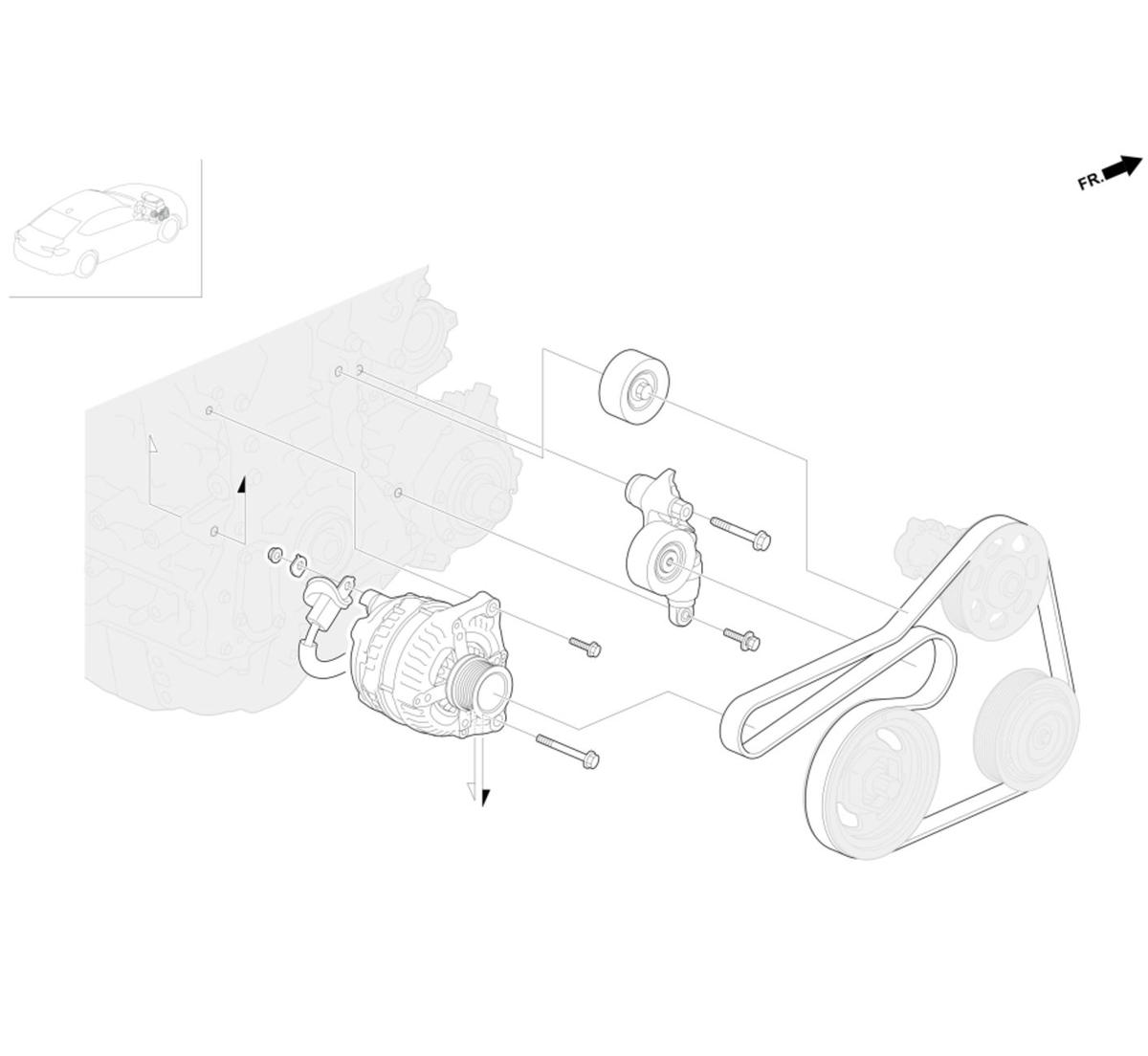 FR.