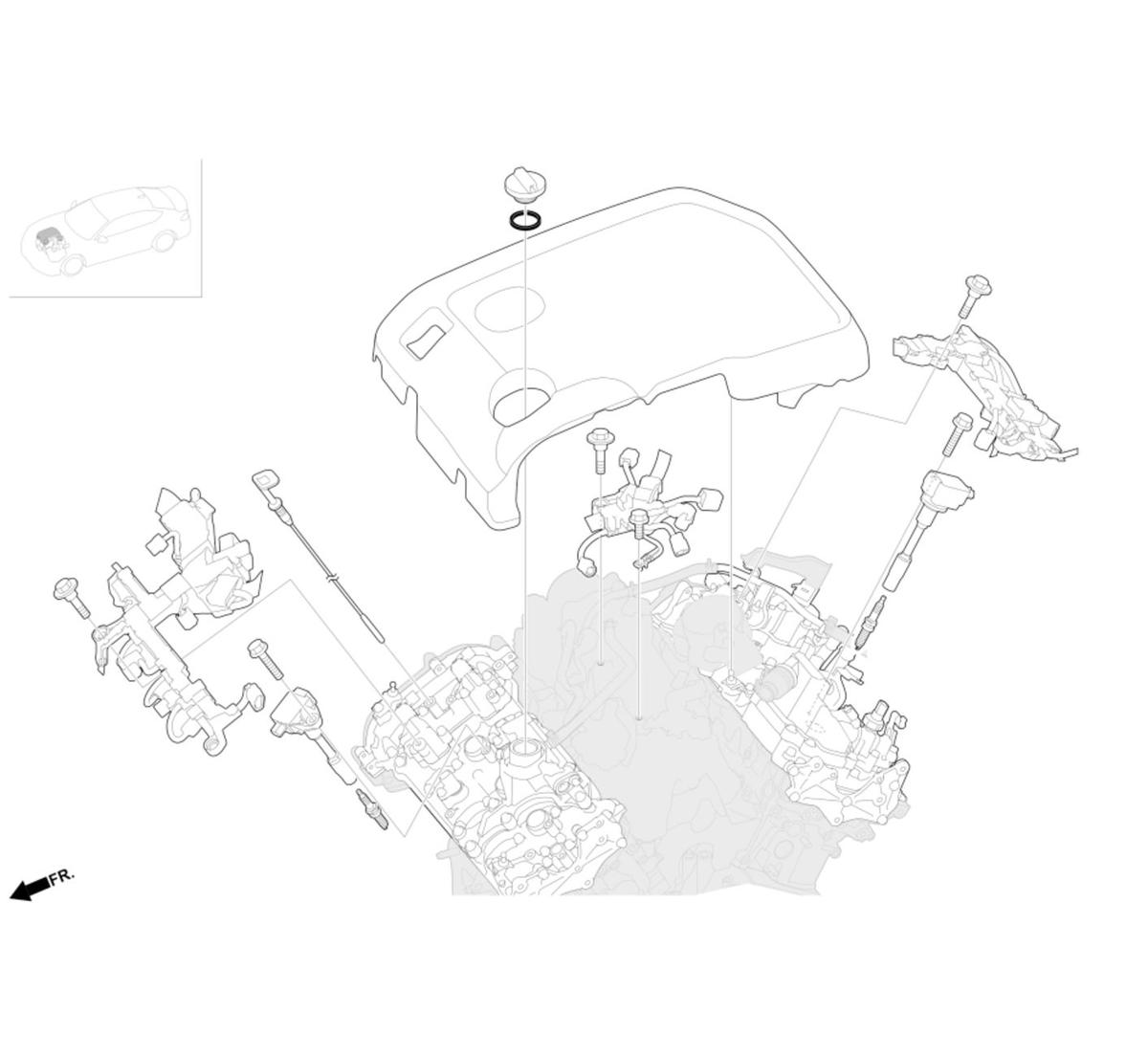 FR.