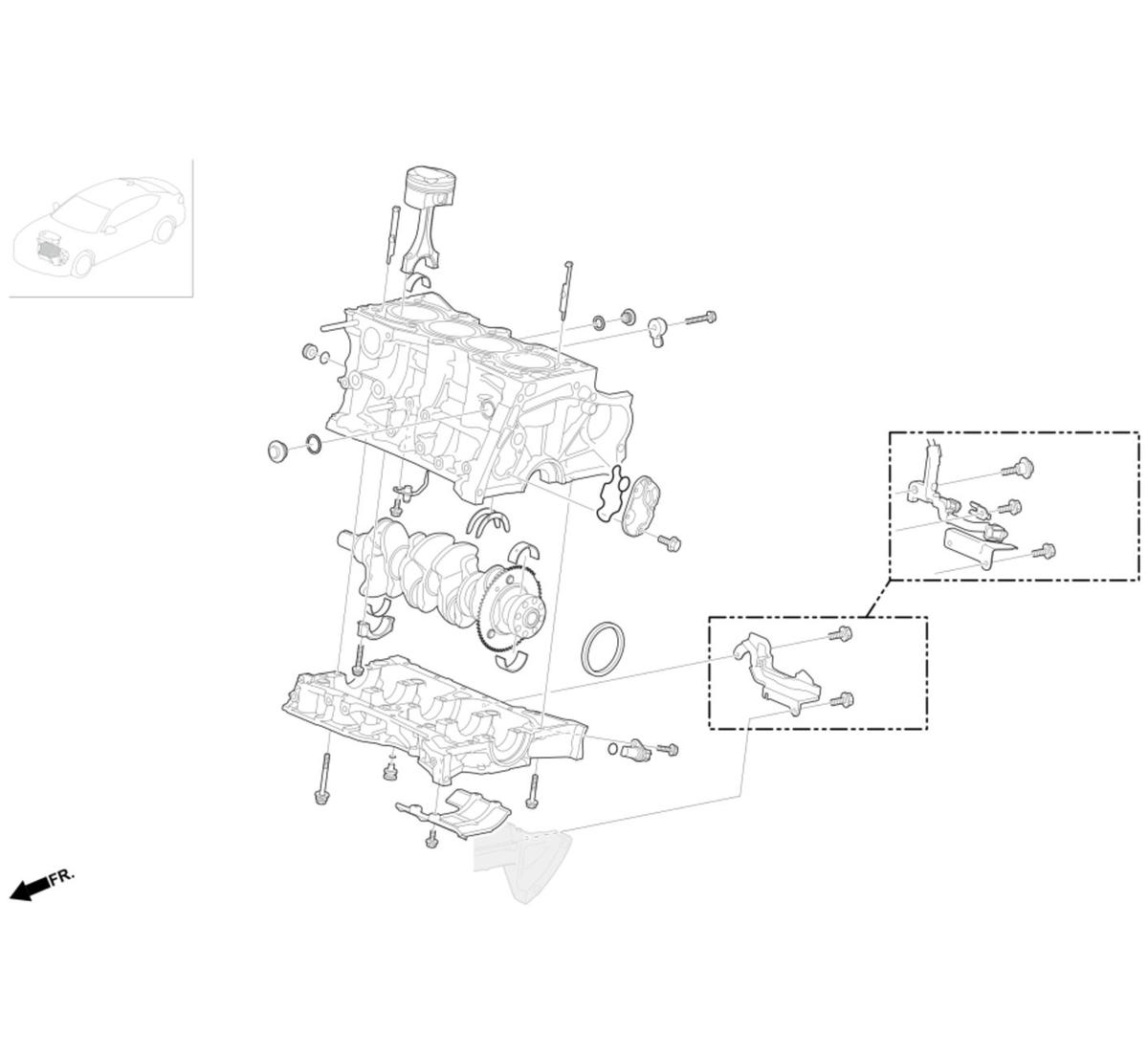 FR.