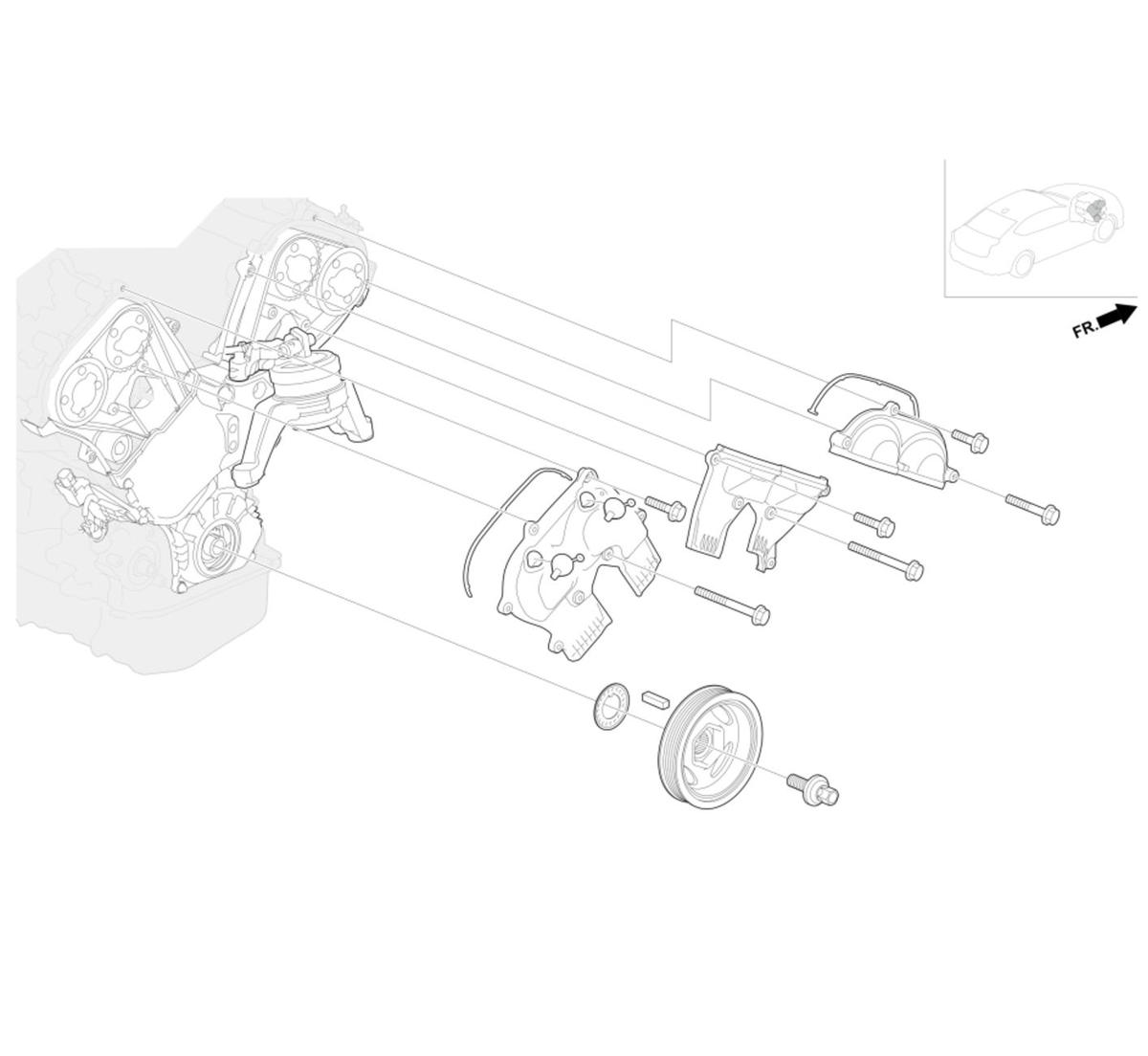 FR.