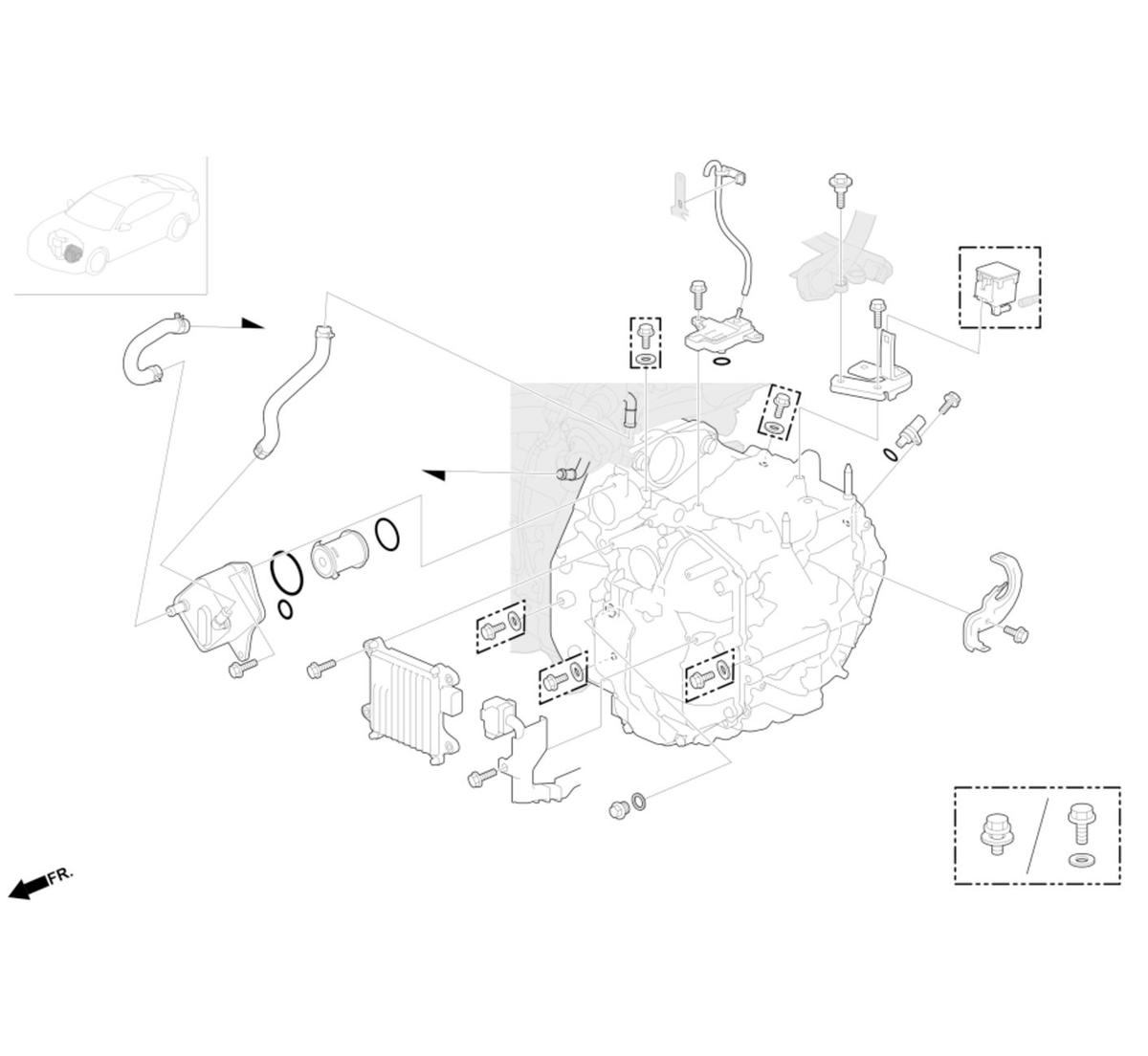 FR.