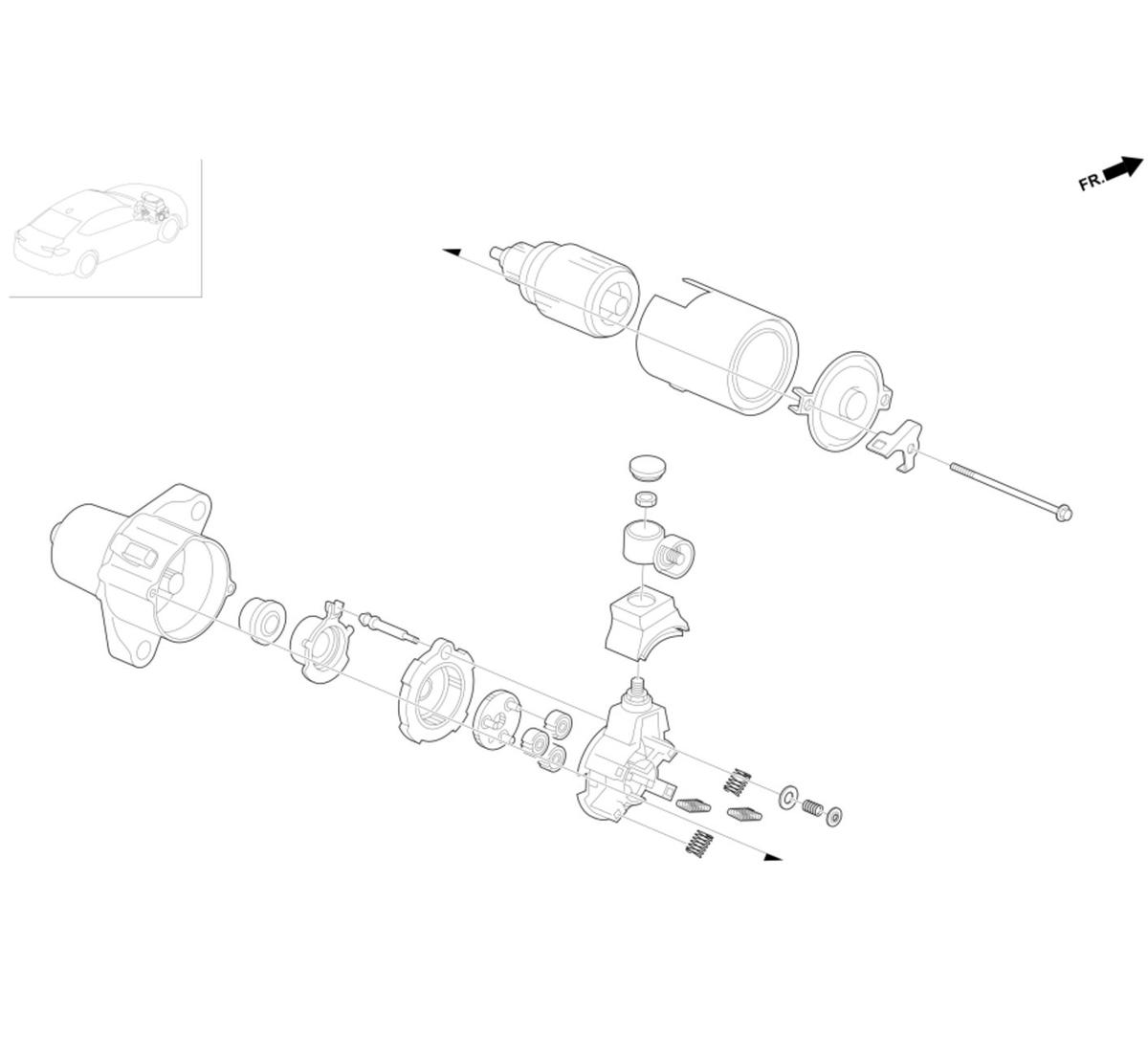 FR.