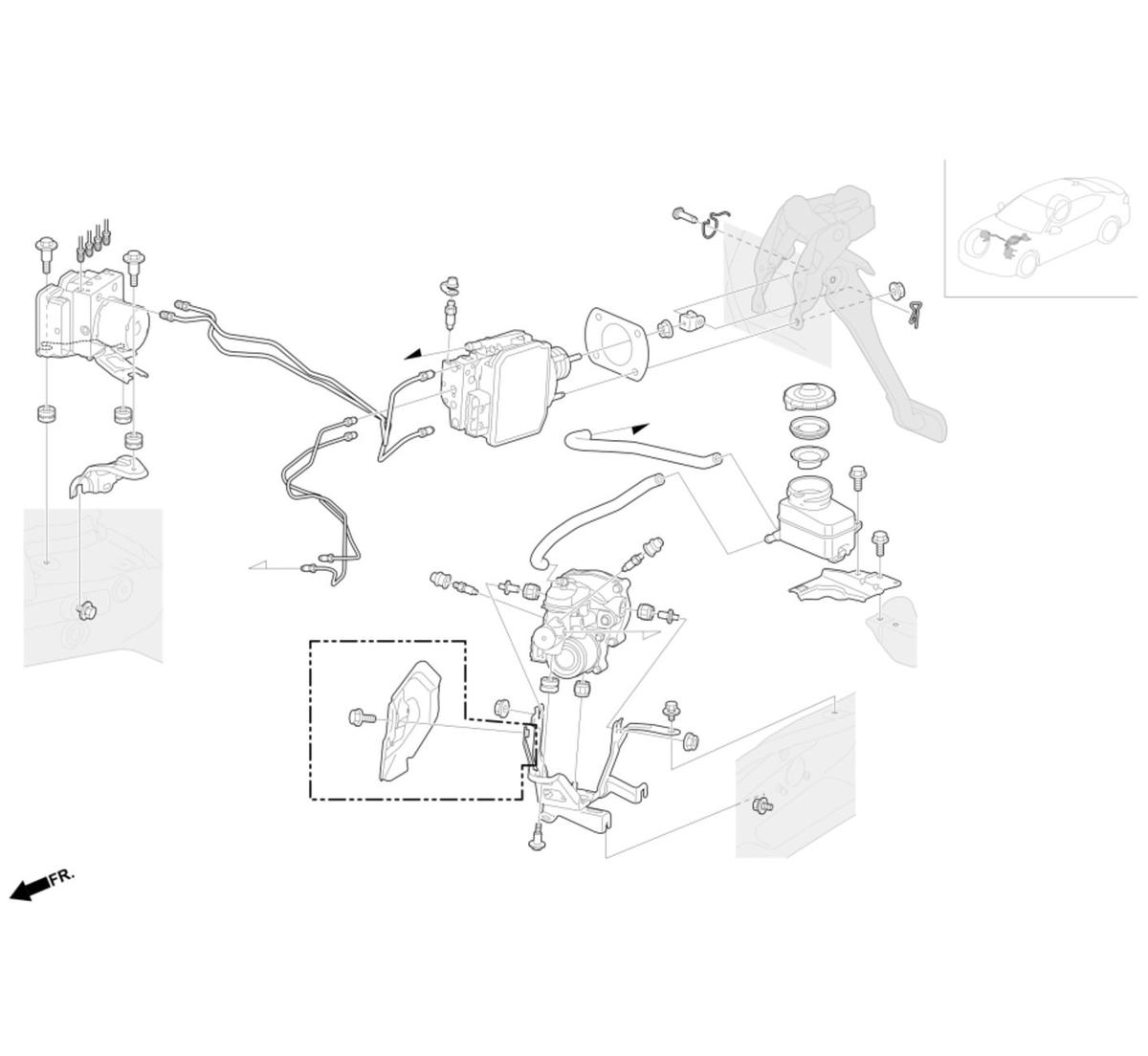 FR.