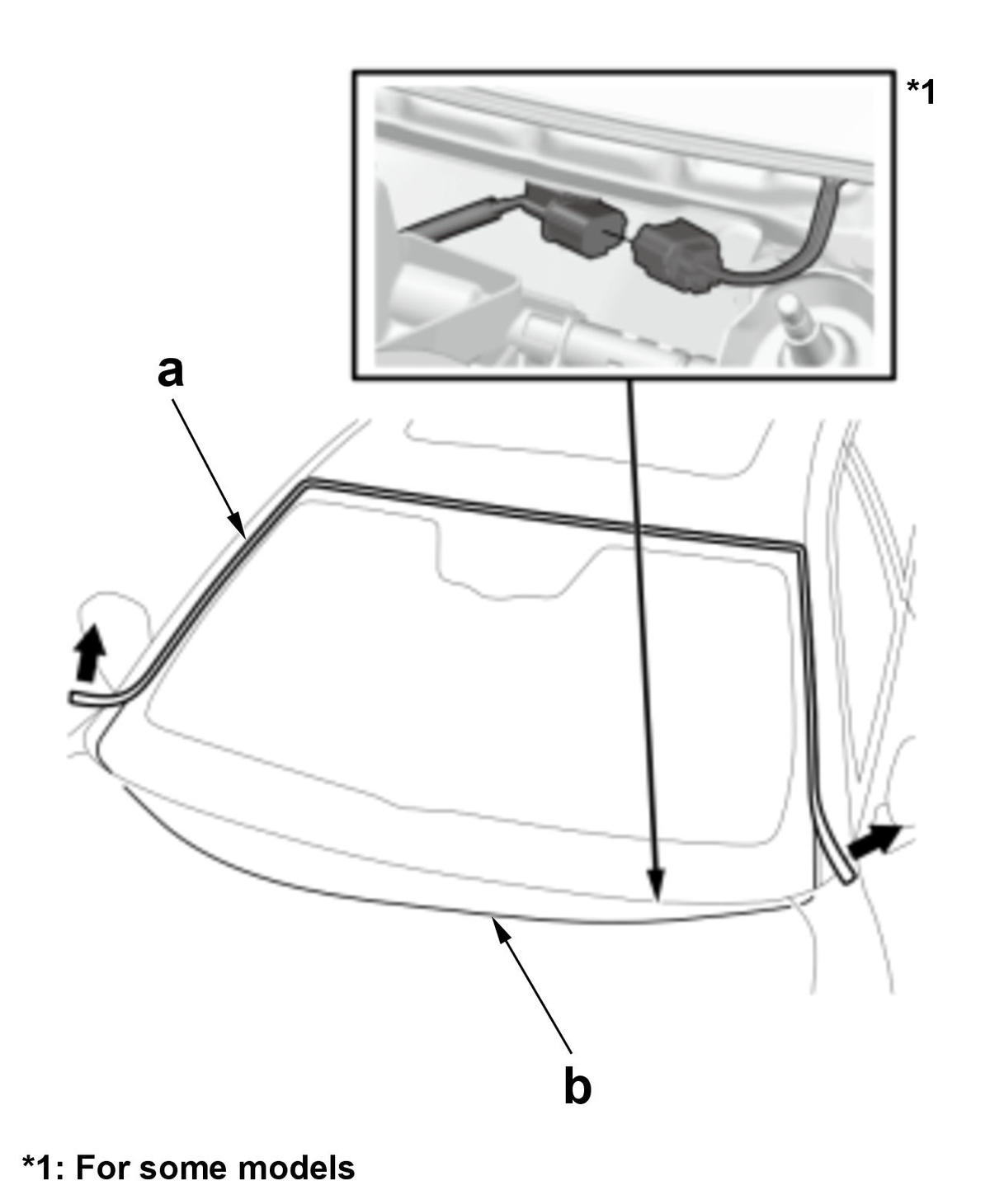 *1

a

b

*1: For some models