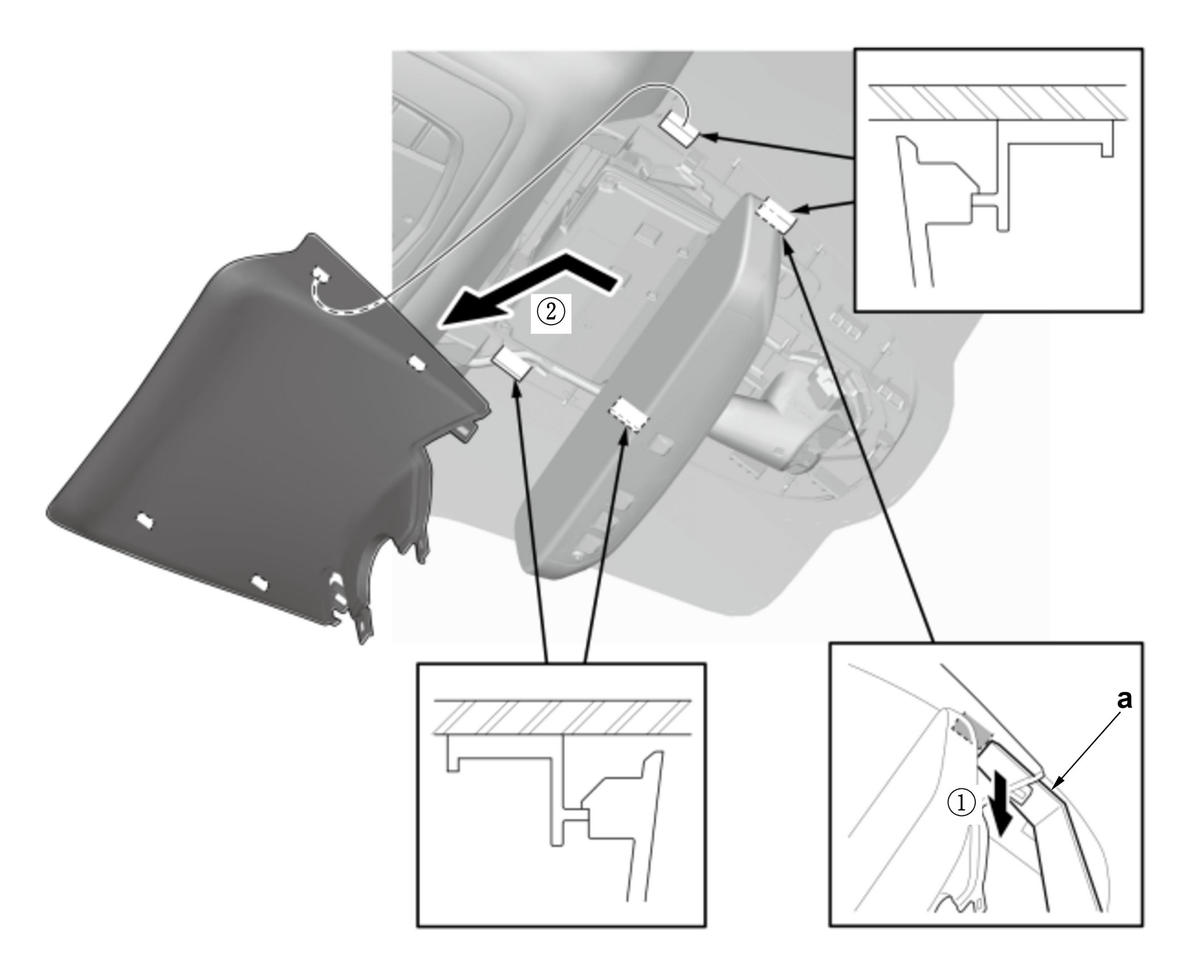 ②
a
①