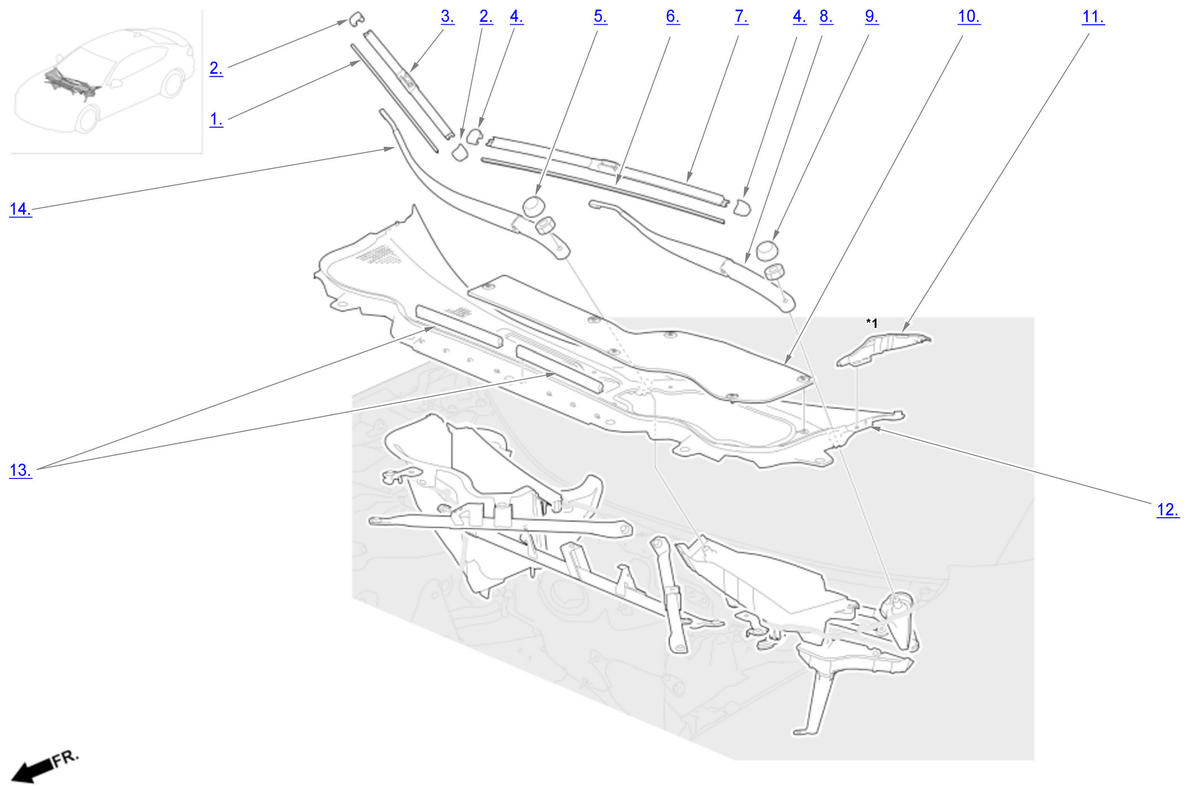 3.
2.
4.
5.
6.
7.
4.
8.
9.
10.
11.
2.
1.
14.
*1
13.
12.
FR.