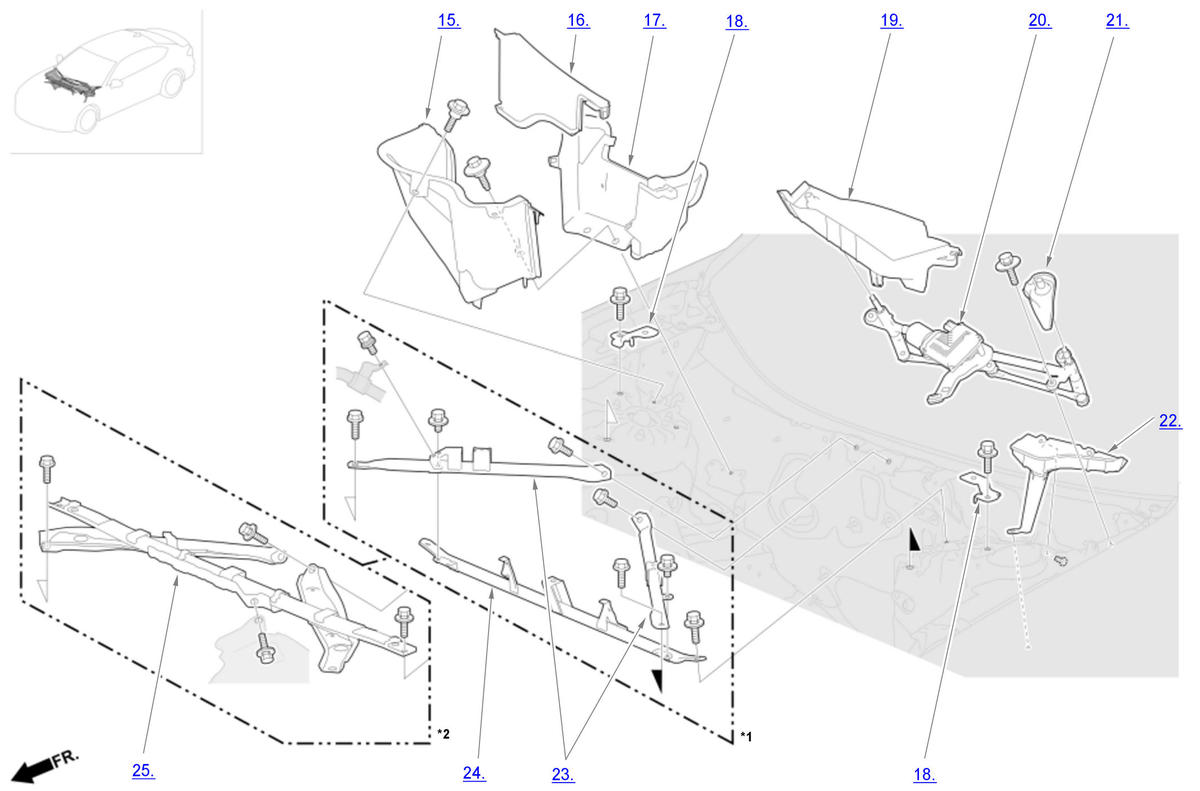 15.
16.
17.
18.
19.
20.
21.
22.
*2
*1
FR.
25.
24.
23.
18.