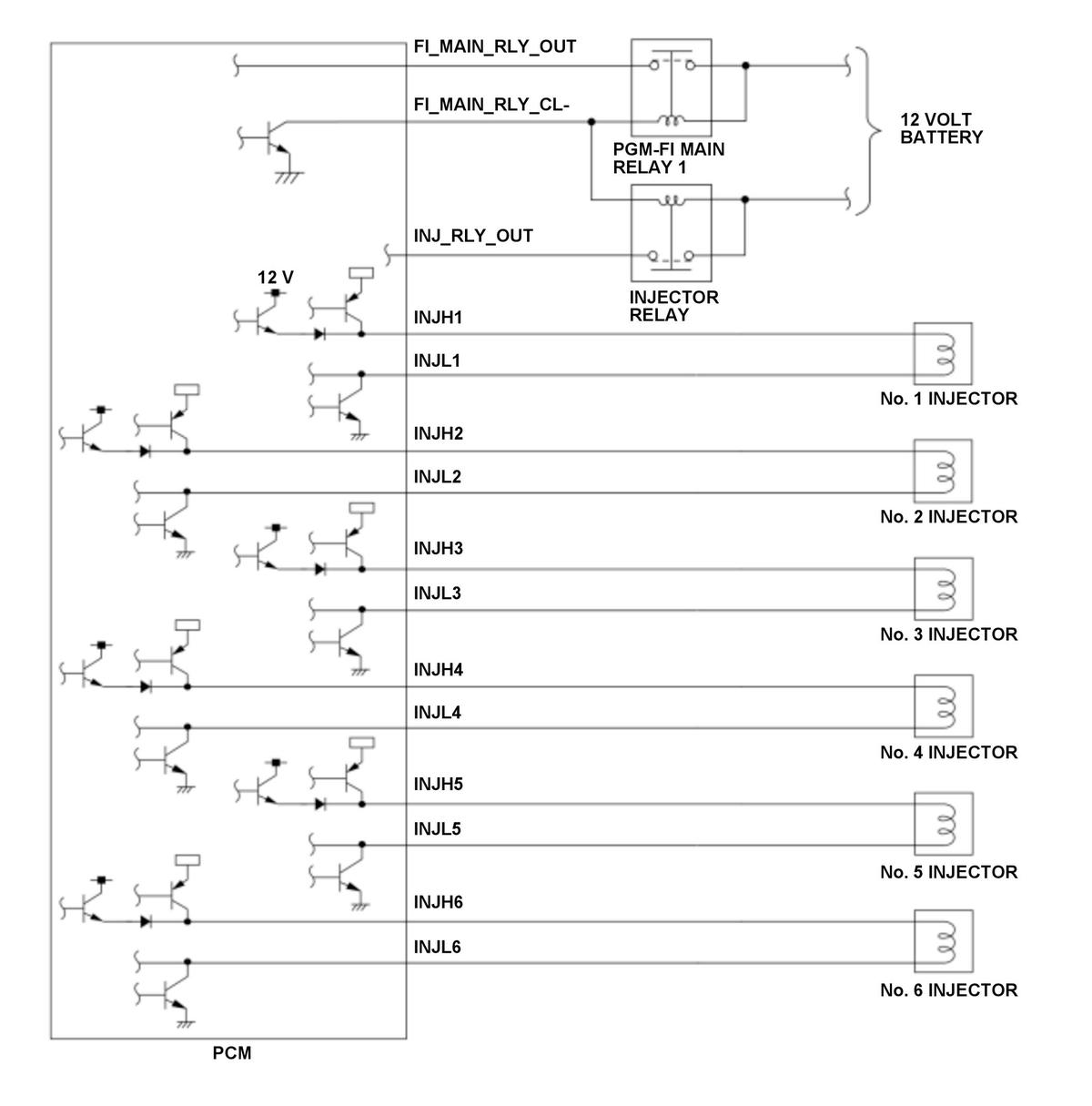 FI_MAIN_RLY_OUT

FI_MAIN_RLY_CL-

PGM-FI MAIN RELAY 1

12 VOLT BATTERY

INJ_RLY_OUT

INJECTOR RELAY

12 V

INJH1

INJL1

No. 1 INJECTOR

INJH2

INJL2

No. 2 INJECTOR

INJH3

INJL3

No. 3 INJECTOR

INJH4

INJL4

No. 4 INJECTOR

INJH5

INJL5

No. 5 INJECTOR

INJH6

INJL6

No. 6 INJECTOR

PCM