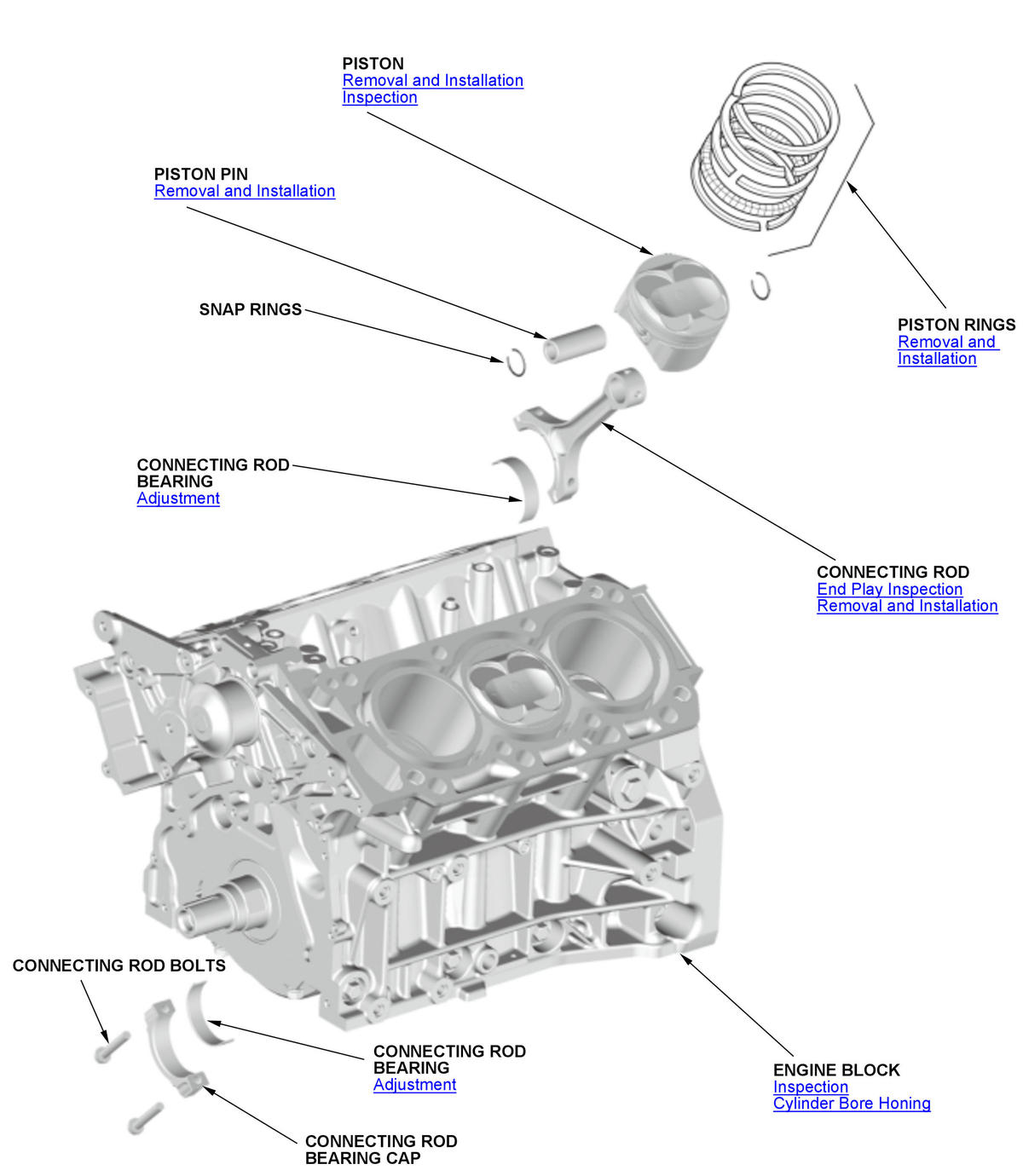 PISTON
Removal and Installation
Inspection

PISTON PIN
Removal and Installation

SNAP RINGS

PISTON RINGS
Removal and Installation

CONNECTING ROD BEARING
Adjustment

CONNECTING ROD
End Play Inspection
Removal and Installation

CONNECTING ROD BOLTS

CONNECTING ROD BEARING
Adjustment

ENGINE BLOCK
Inspection
Cylinder Bore Honing

CONNECTING ROD BEARING CAP