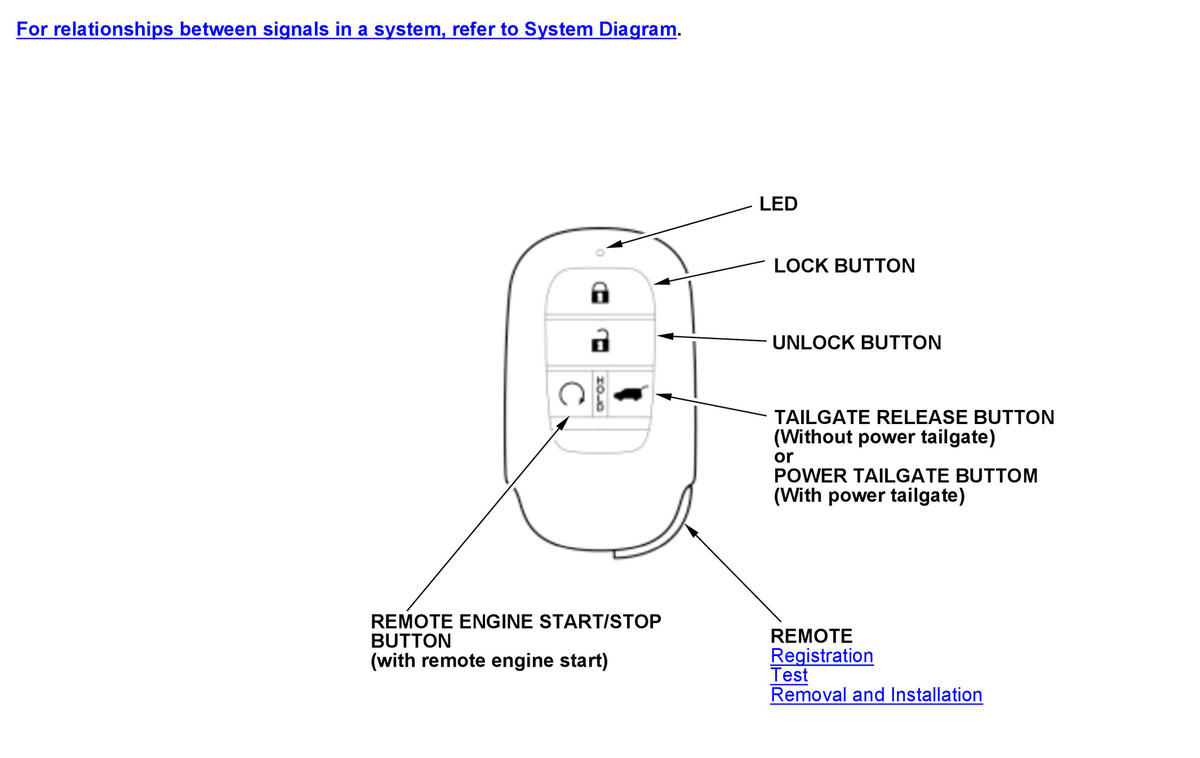 For relationships between signals in a system, refer to System Diagram.

LED

LOCK BUTTON

UNLOCK BUTTON

HOLD

TAILGATE RELEASE BUTTON
(Without power tailgate)
or
POWER TAILGATE BUTTOM
(With power tailgate)

REMOTE ENGINE START/STOP BUTTON
(with remote engine start)

REMOTE
Registration
Test
Removal and Installation