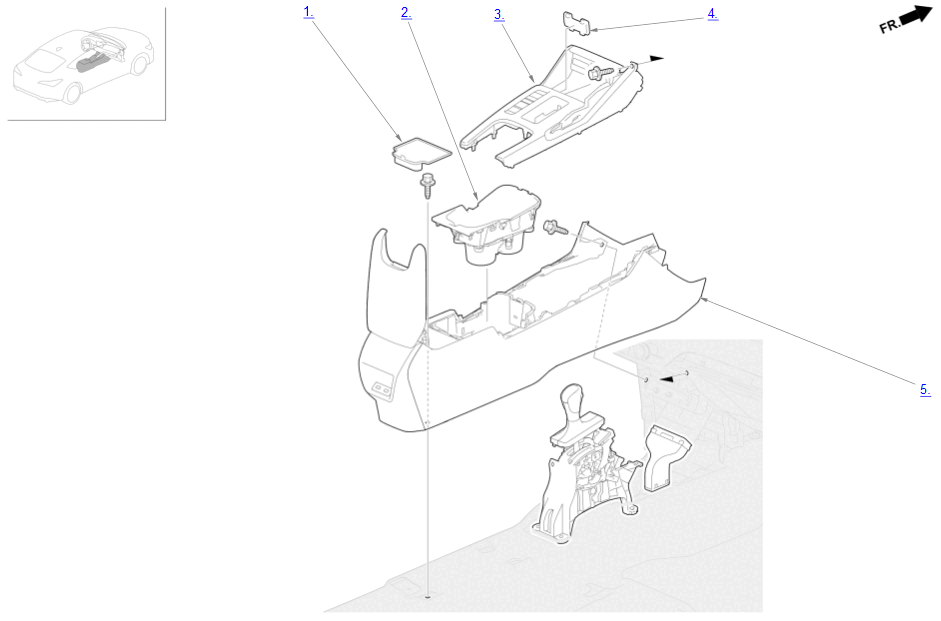 1.
2.
3.
4.
FR.
5.