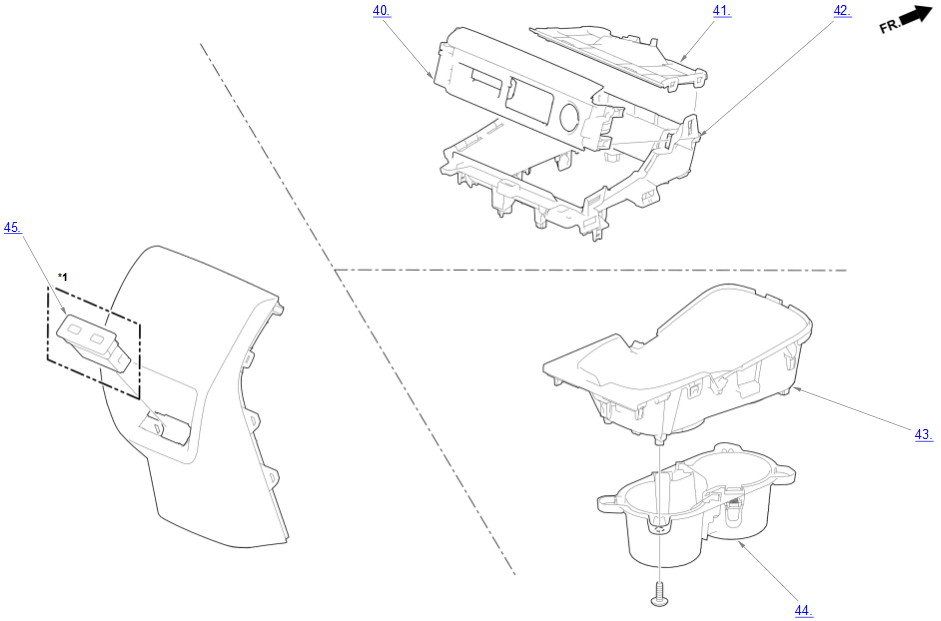 40.
41.
42.
FR.
45.
*1
43.
44.