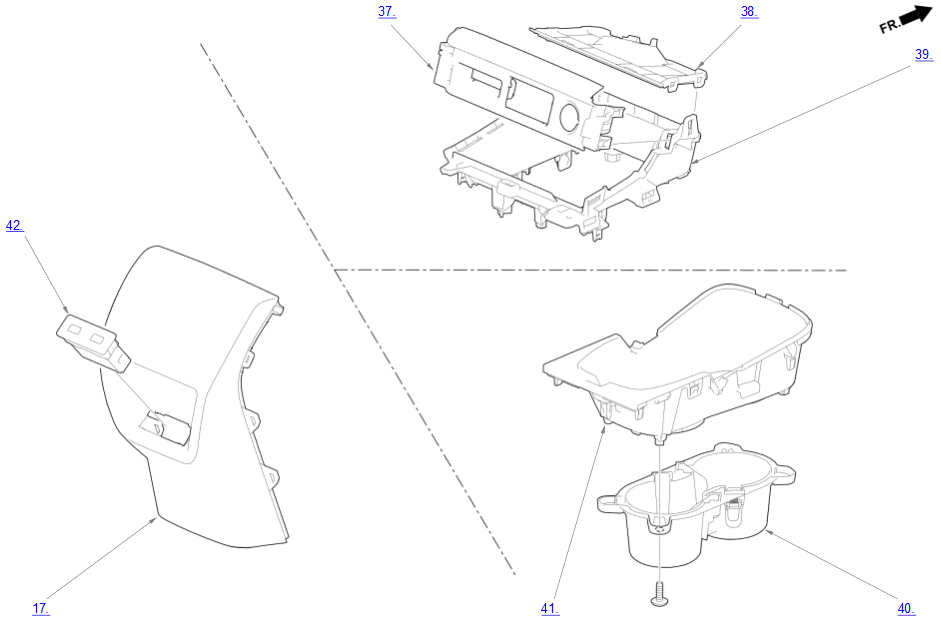 37.
38.
FR.
39.
42.
17.
41.
40.