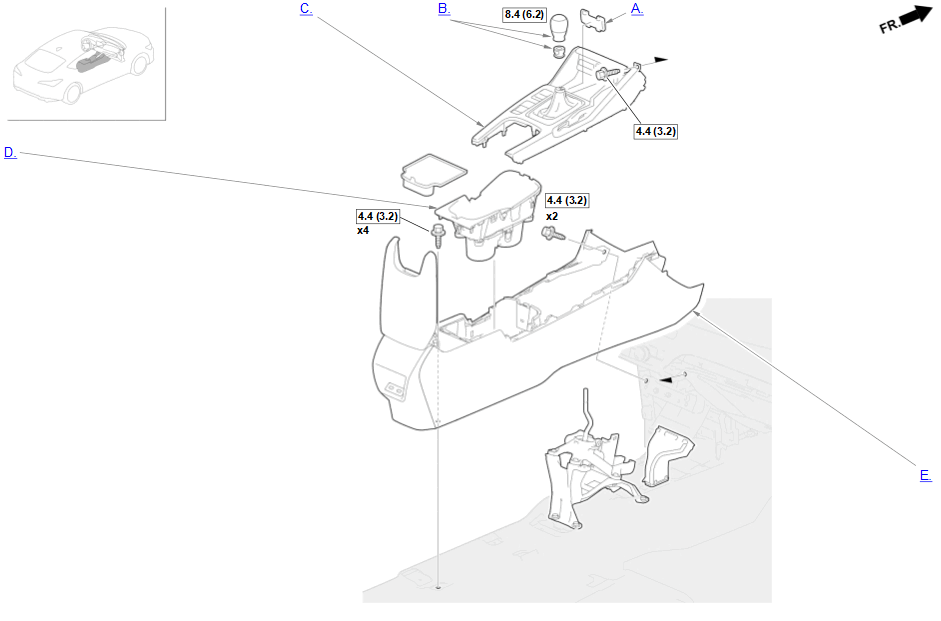 C.

B.

8.4 (6.2)

A.

FR.

4.4 (3.2)

D.

4.4 (3.2)
x2

4.4 (3.2)
x4

E.