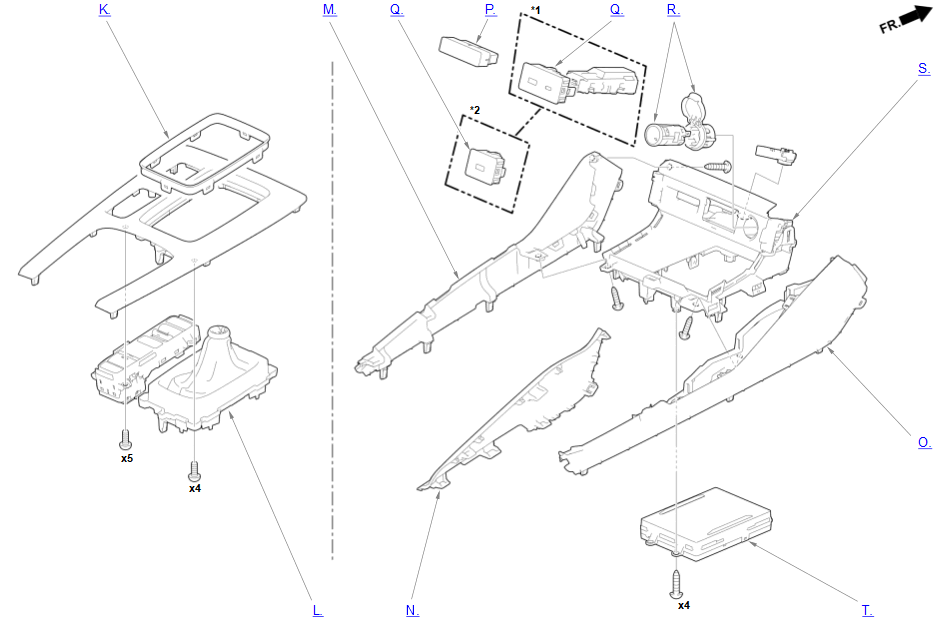 K.
M.
Q.
P.
*1
Q.
R.
FR.
S.
*2
x5
x4
O.
x4
L.
N.
T.