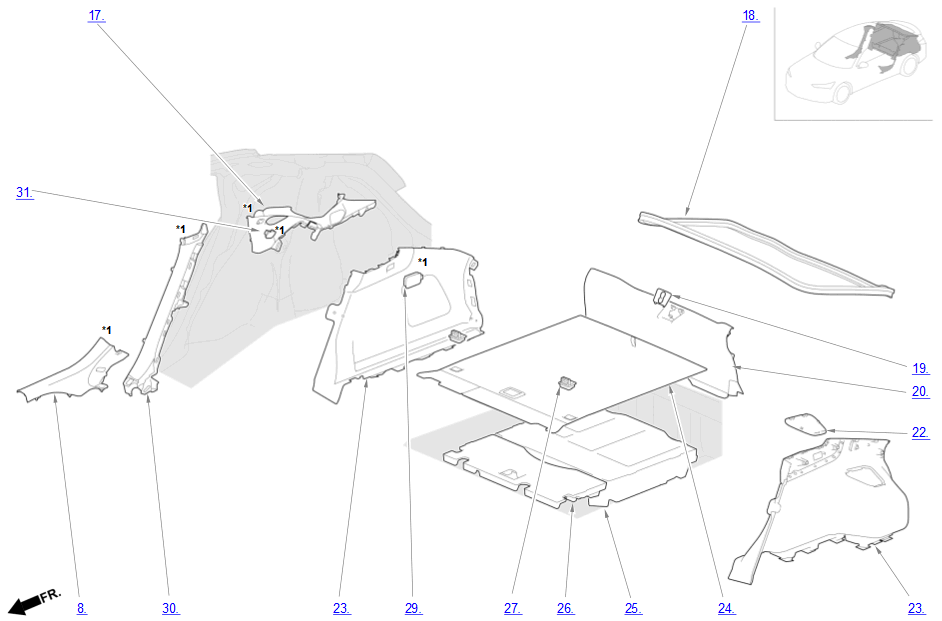 17.
18.
31.
*1
*1
*1
*1
*1
19.
20.
22.
FR.
8.
30.
23.
29.
27.
26.
25.
24.
23.