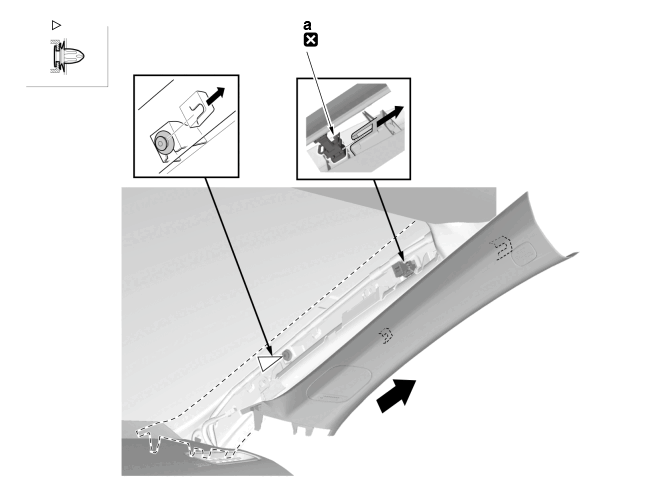 a